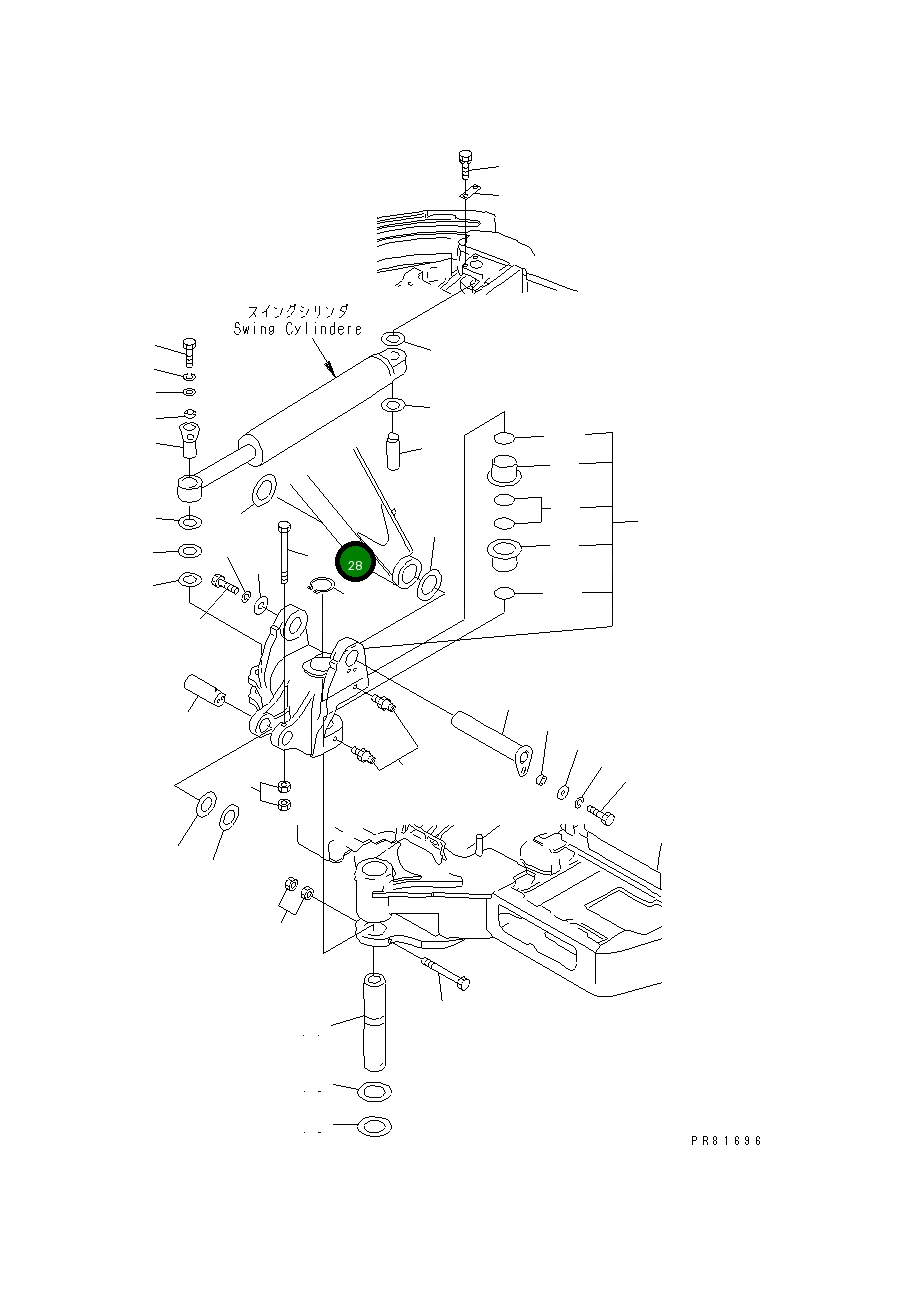 スイングシリンダ
Swing Cylindere

28

PR81696