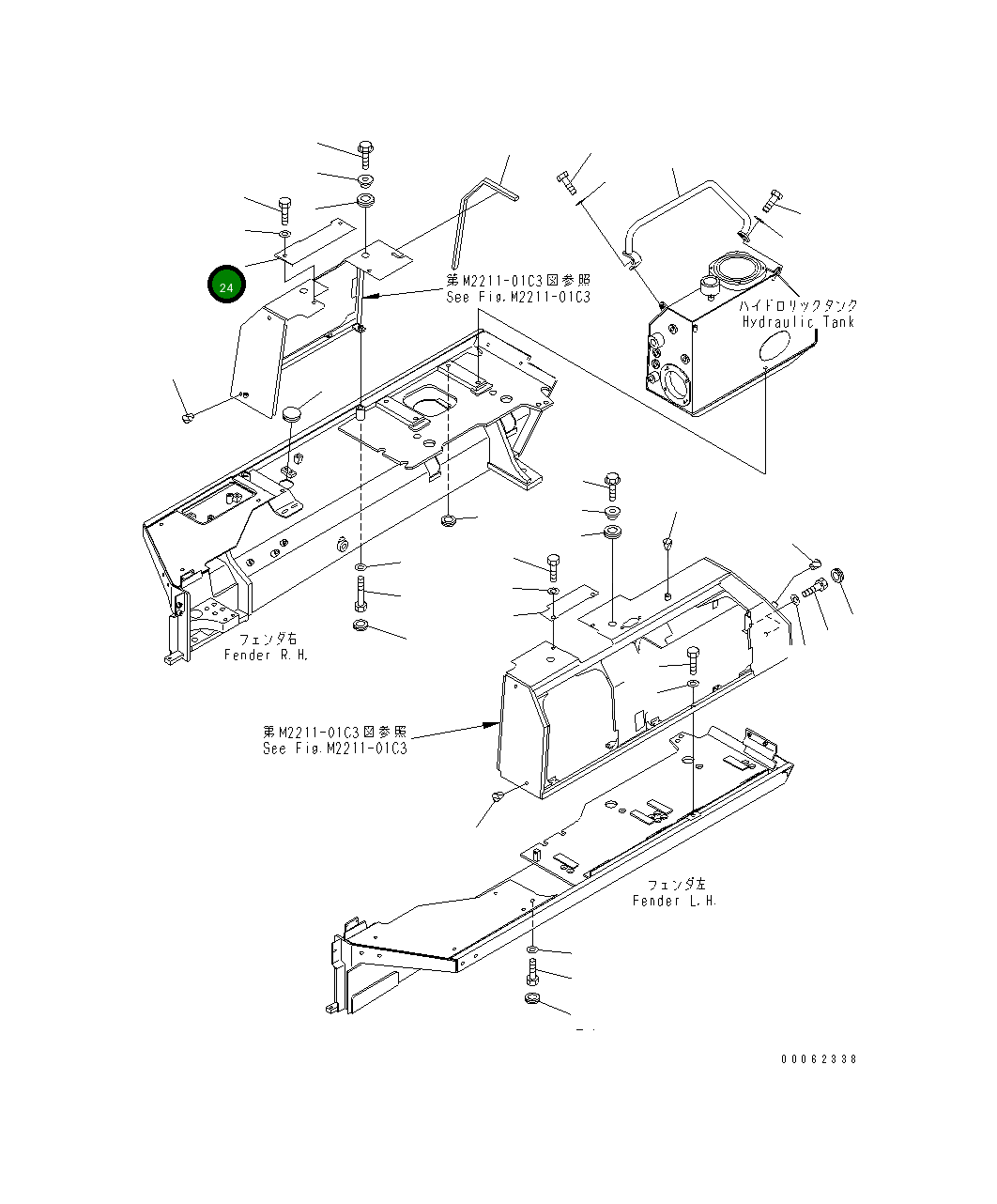 24

第M2211-01C3図参照
See Fig.M2211-01C3

ハイドロリックタンク
Hydraulic Tank

フェンダ右
Fender R.H.

第M2211-01C3図参照
See Fig.M2211-01C3

フェンダ左
Fender L.H.

00062338