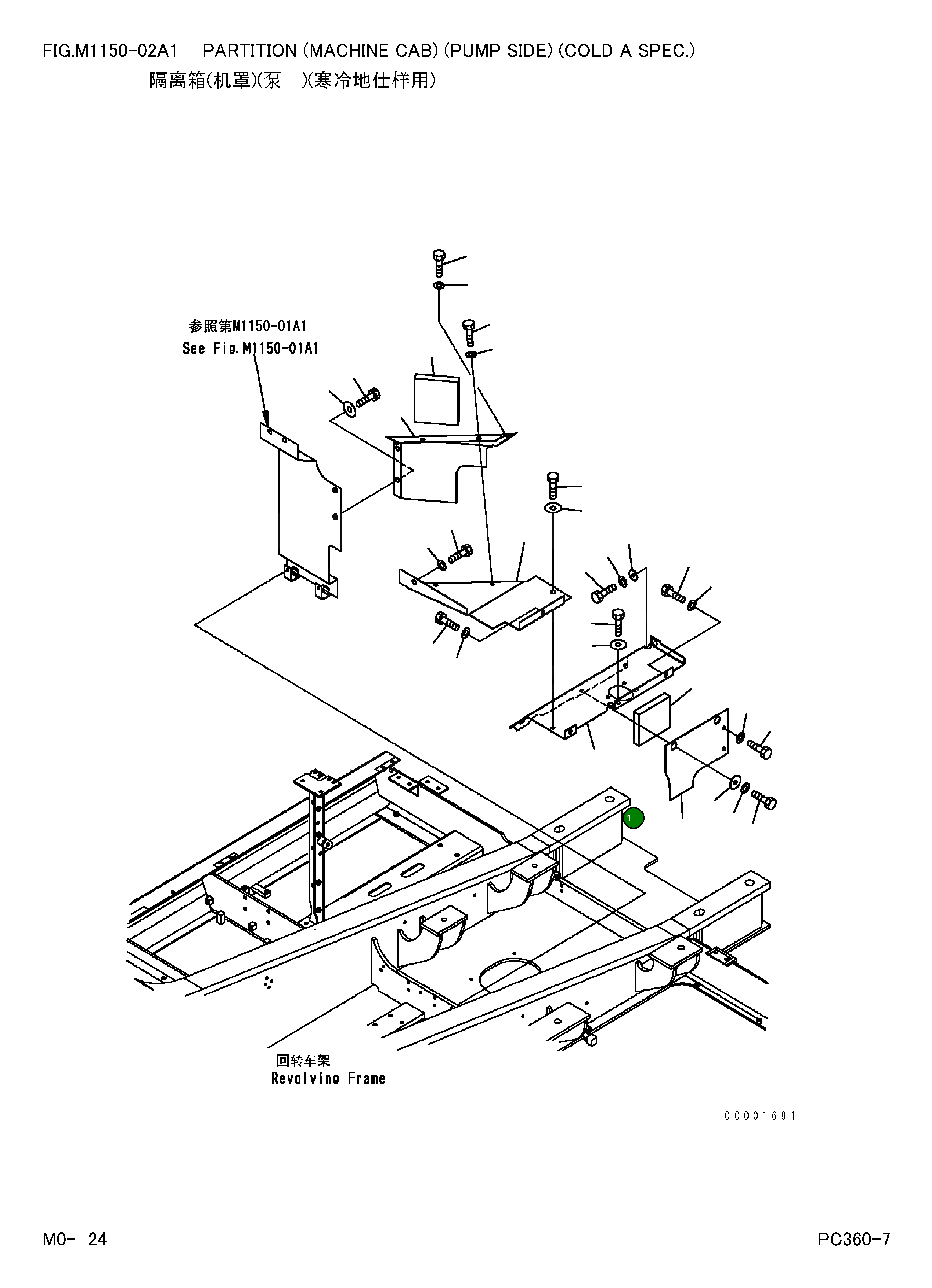 FIG.M1150-02A1 PARTITION (MACHINE CAB) (PUMP SIDE) (COLD A SPEC.)
隔离箱(机罩)(泵 )(寒冷地仕样用)

参照第M1150-01A1
See Fig.M1150-01A1

1

回转车架
Revolving Frame

00001681

M0- 24

PC360-7