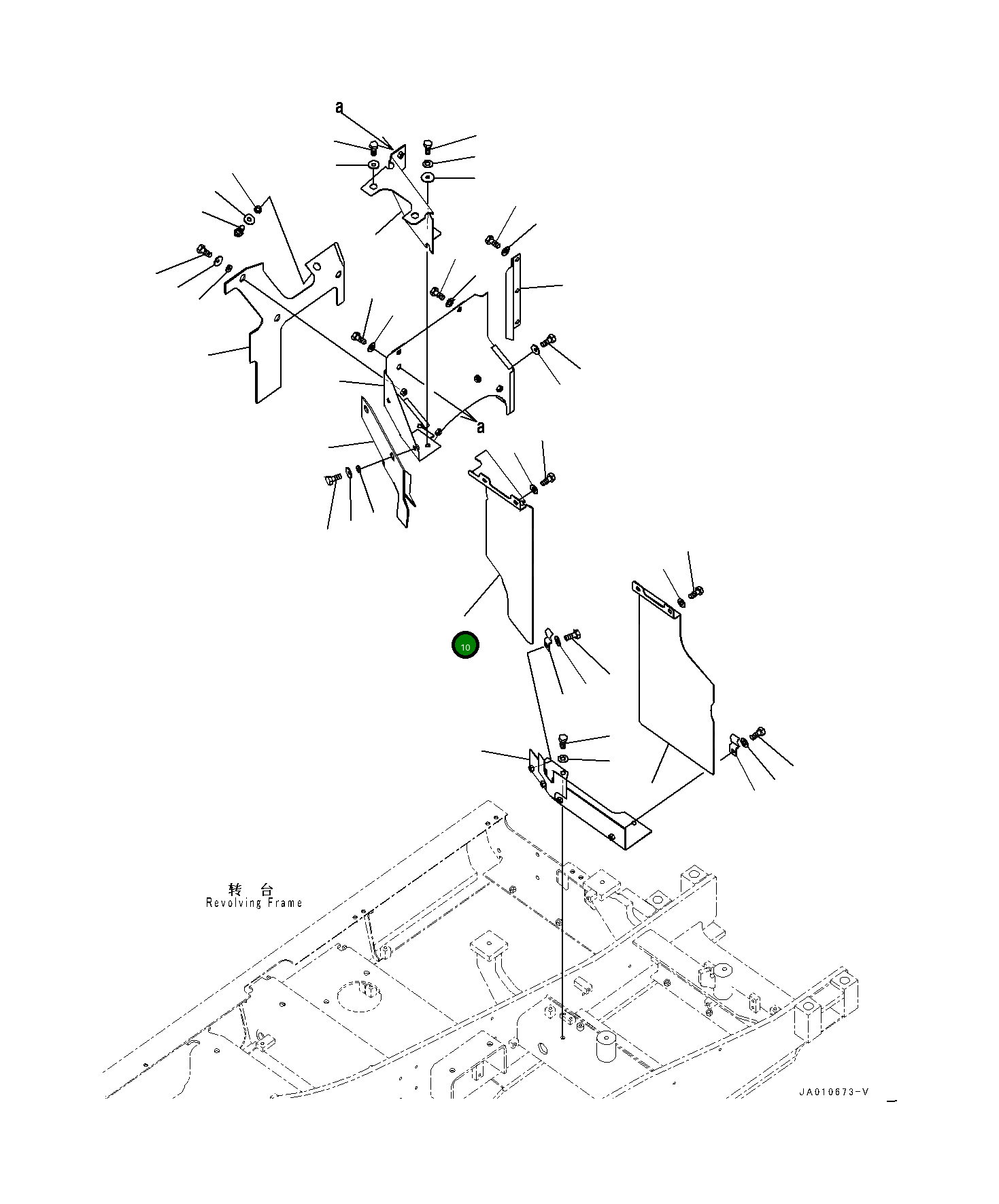 a

a

10

转 台
Revolving Frame

JA010673-V