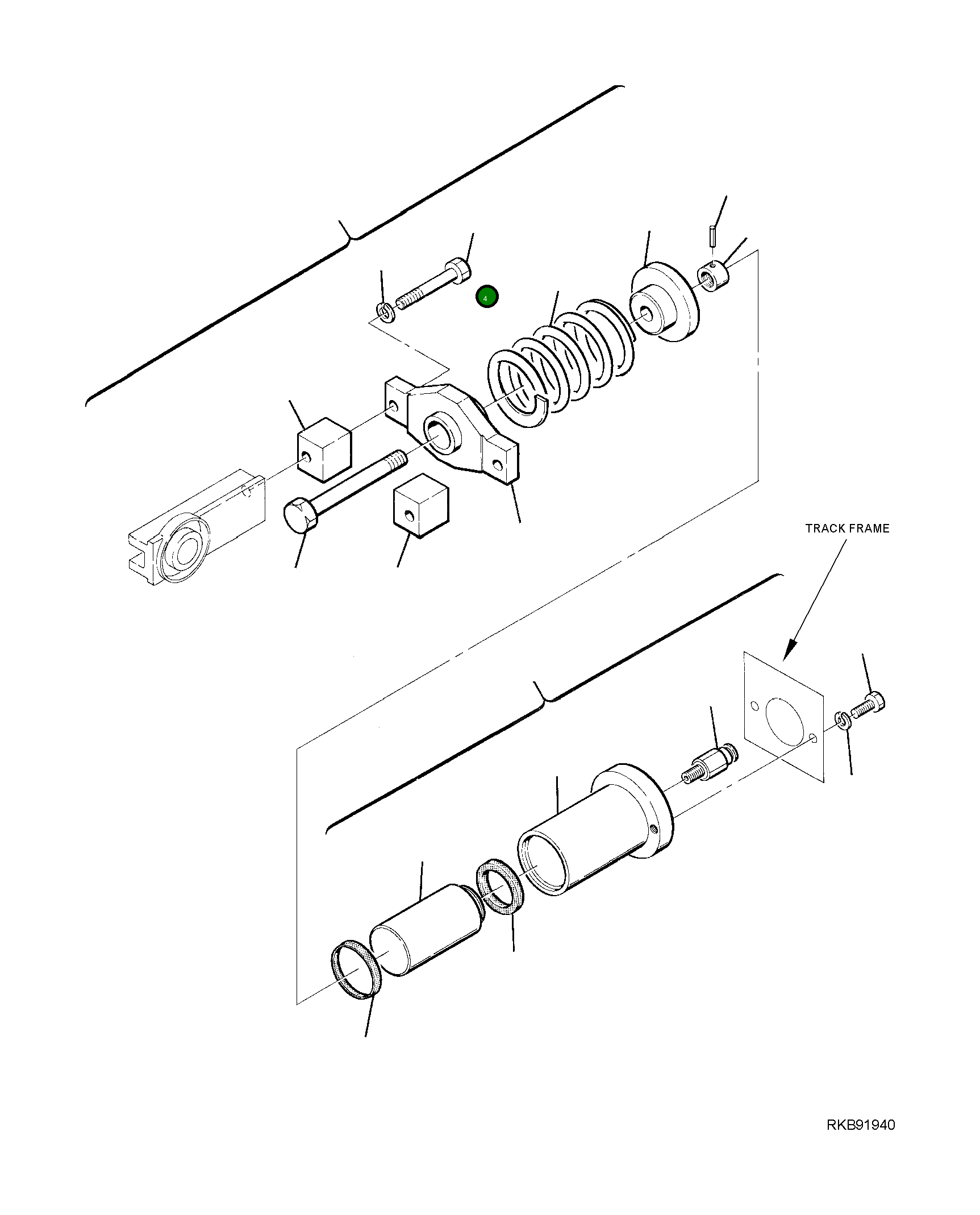 4

TRACK FRAME

RKB91940