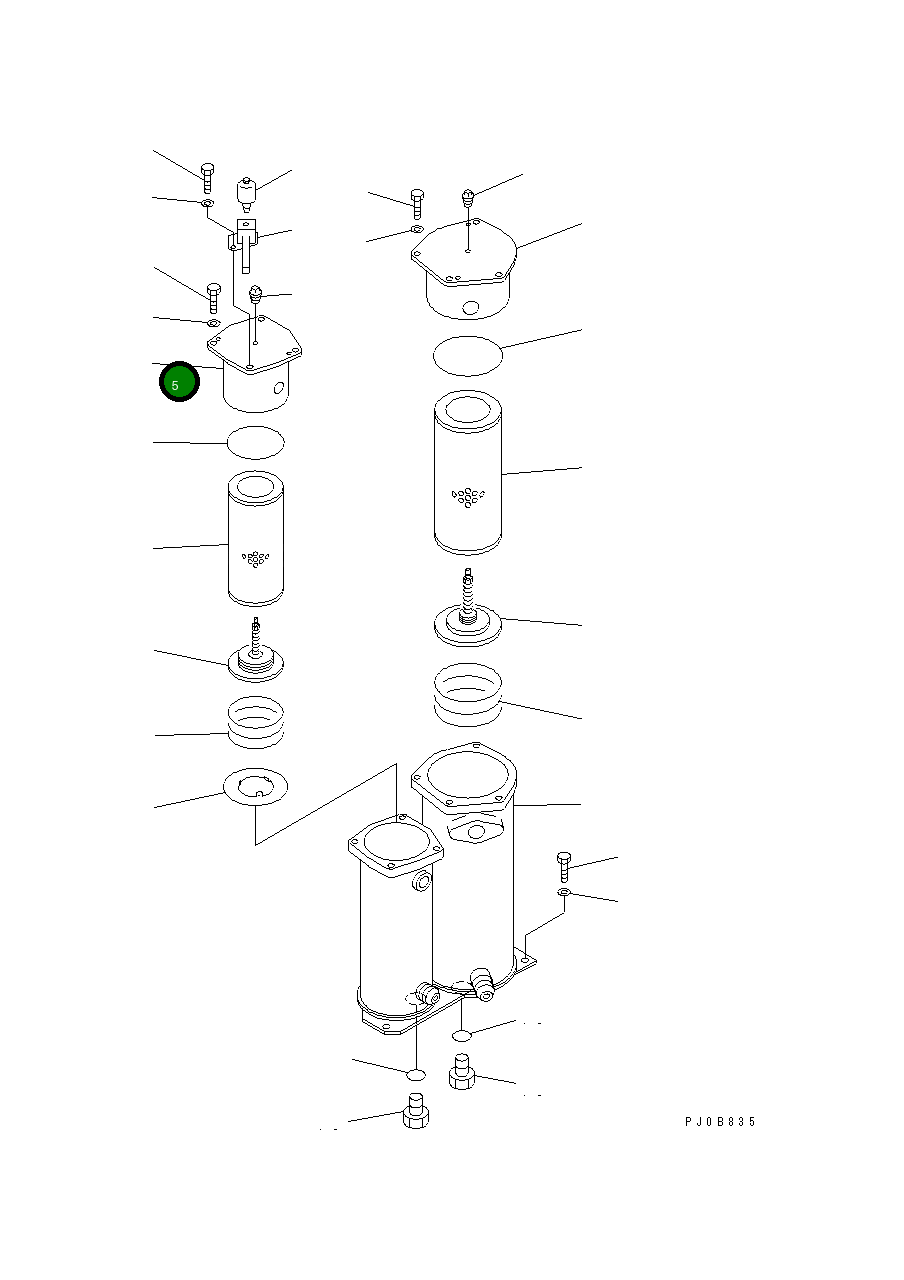 5

PJ0B835