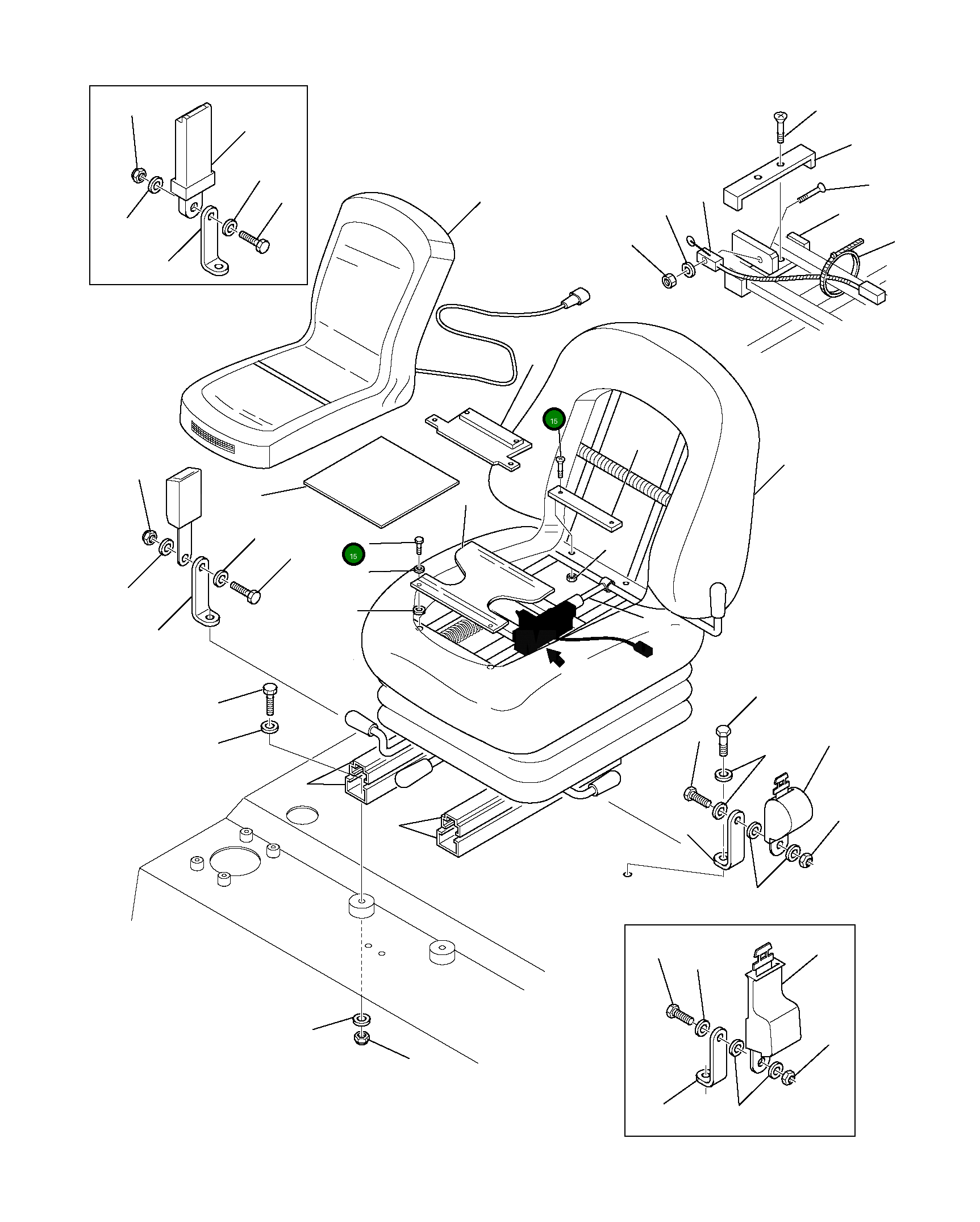 15

15