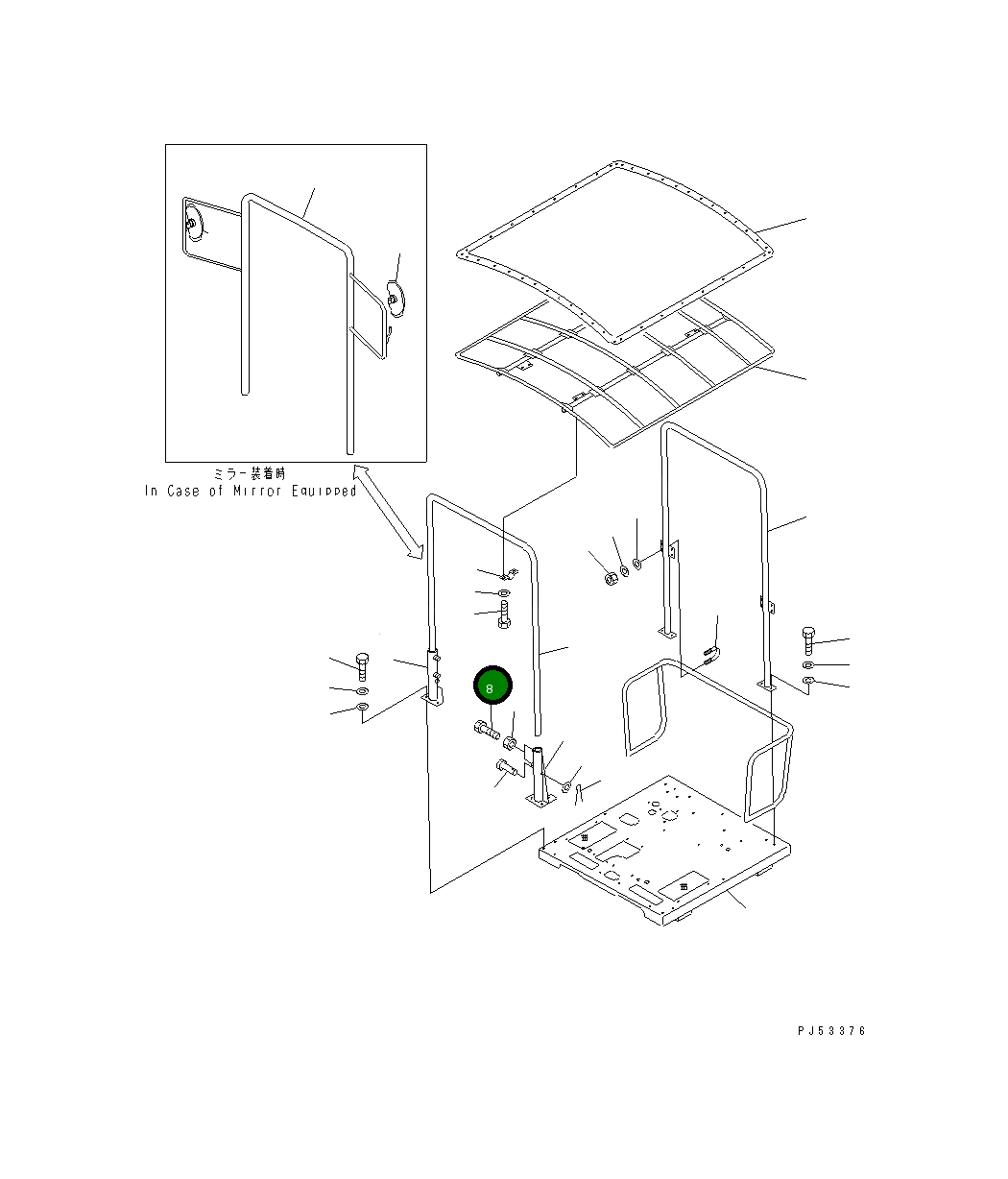 ミラー装着時
In Case of Mirror Equipped

8

PJ53376