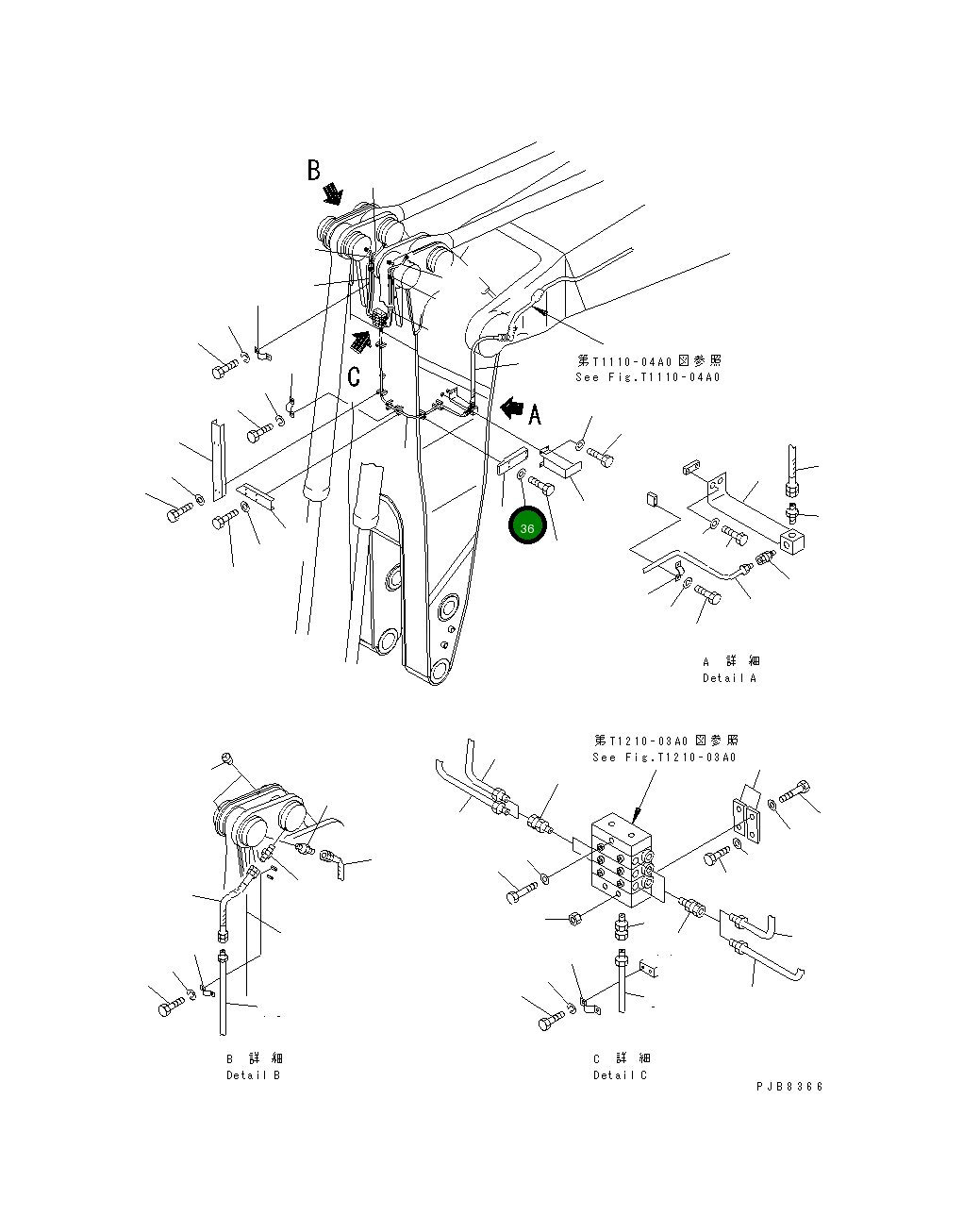 B

C

A

第T1110-04A0図参照
See Fig.T1110-04A0

36

A 詳 細
Detail A

第T1210-03A0図参照
See Fig.T1210-03A0

B 詳 細
Detail B

C 詳 細
Detail C

PJB8366