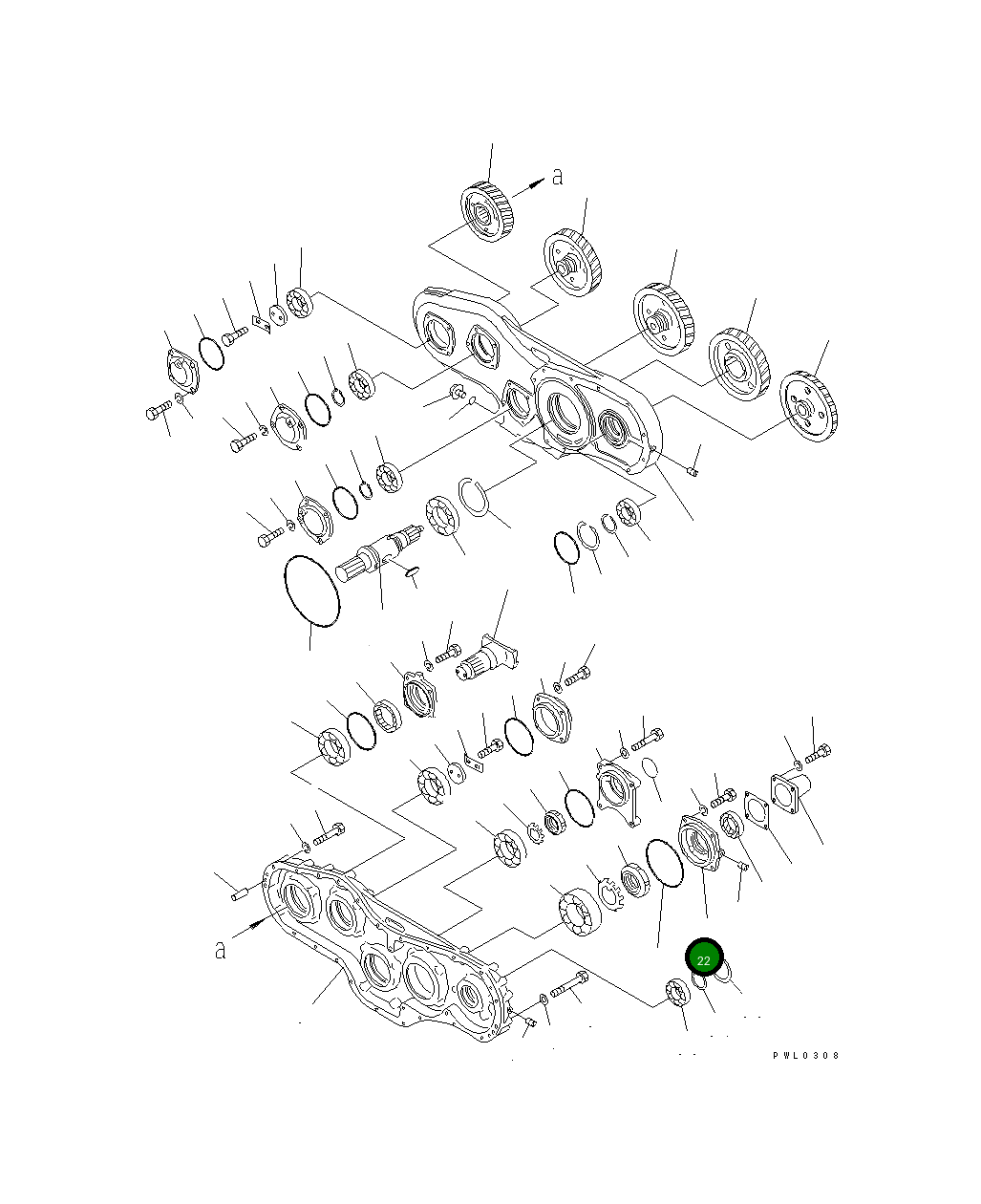 a

a

22

PWL0308