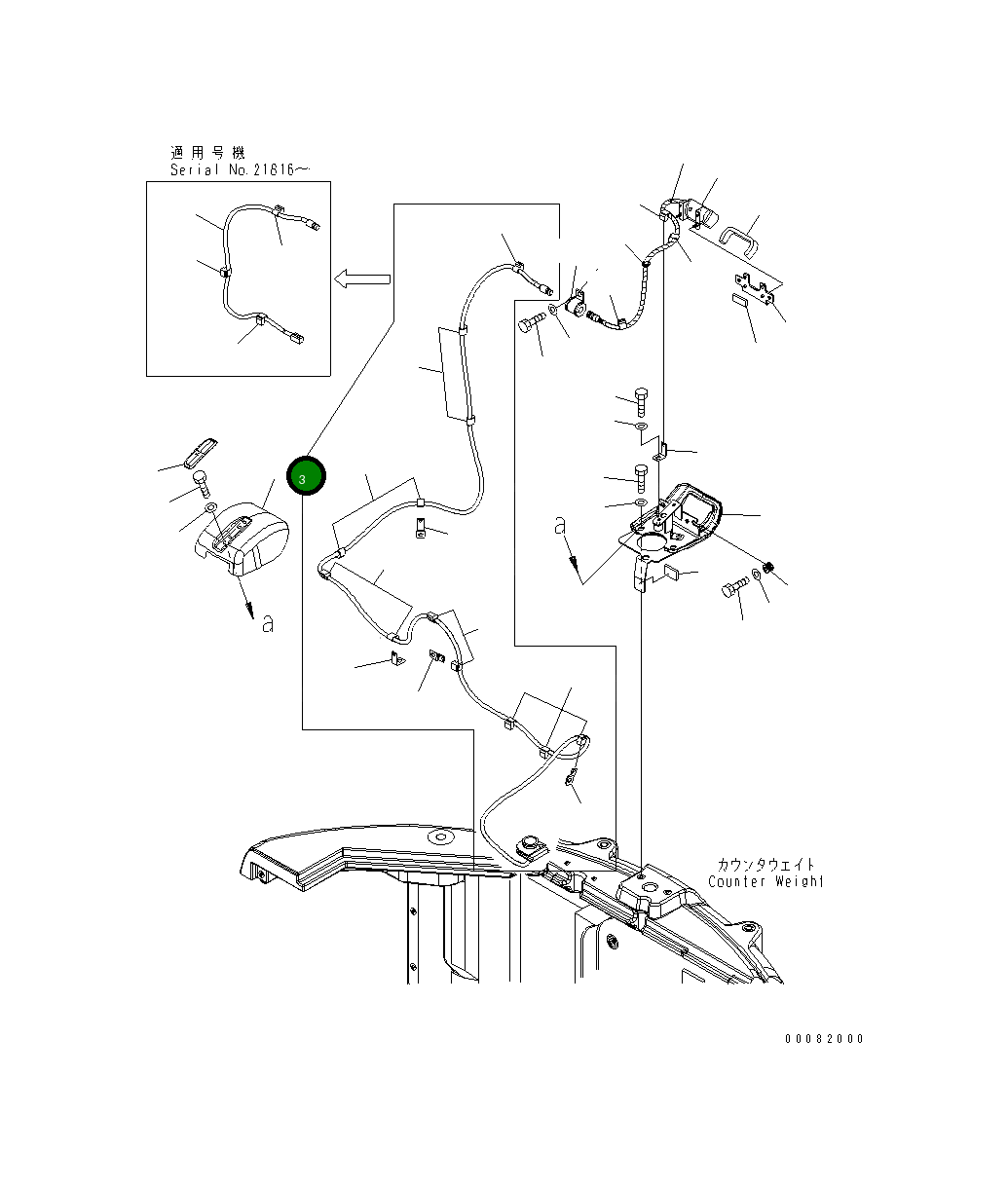 適用号機
Serial No.21616～

3

a

a

カウンタウェイト
Counter Weight

00082000