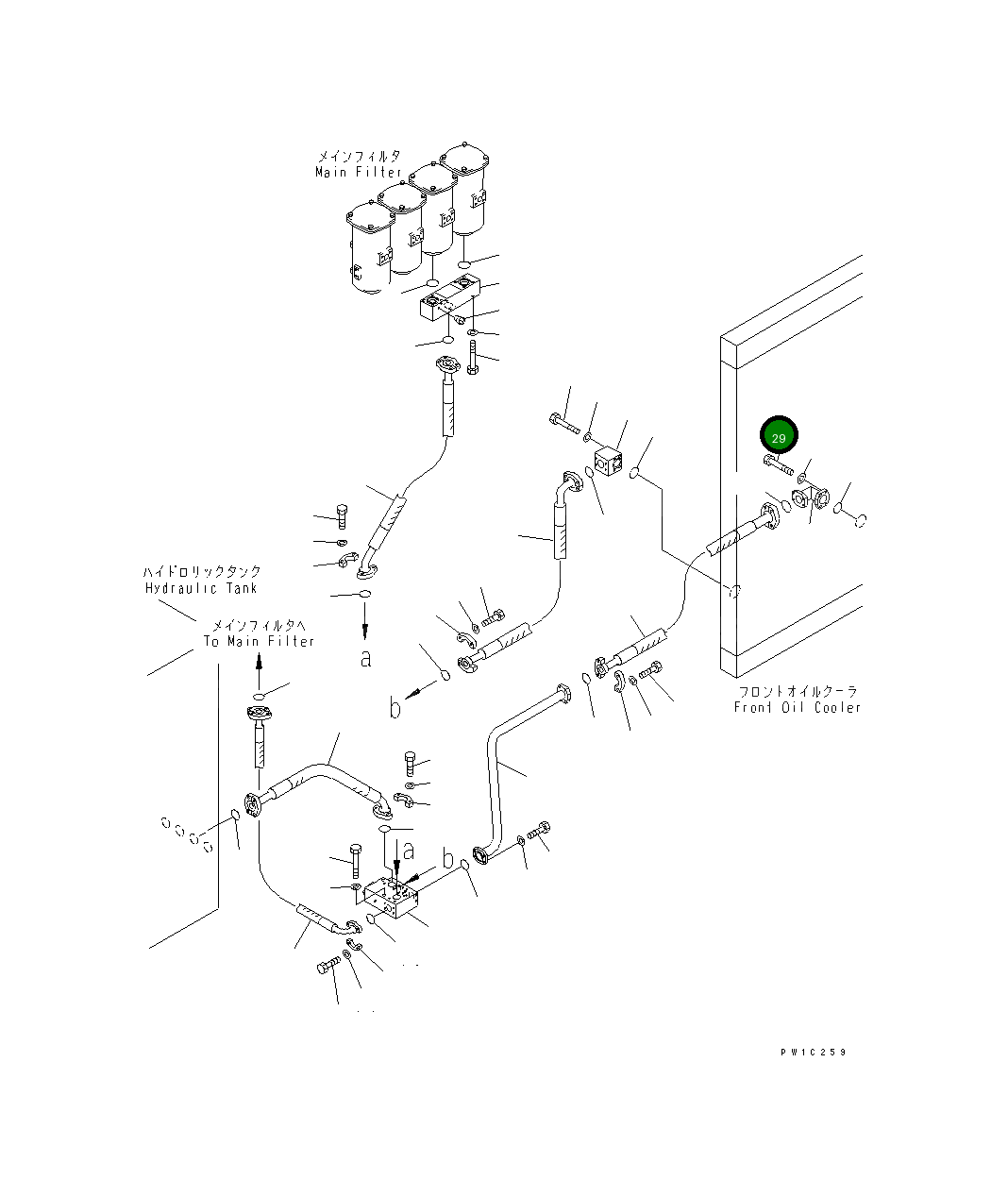 メインフィルタ
Main Filter

29

ハイドロリックタンク
Hydraulic Tank

メインフィルタへ
To Main Filter

a

b

フロントオイルクーラ
Front Oil Cooler

a

b

PW1C259