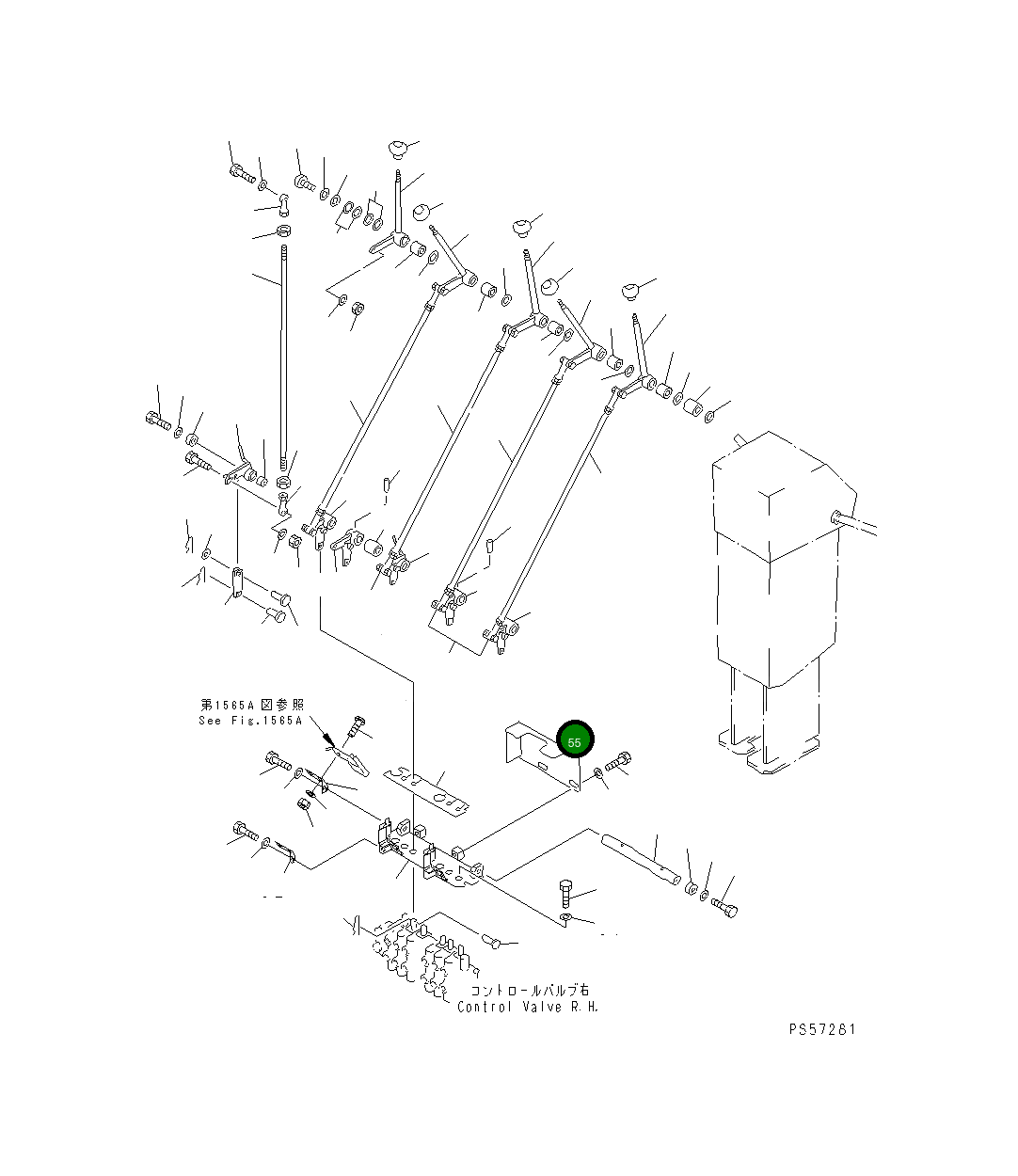 第1565A図参照
See Fig.1565A

55

コントロールバルブ右
Control Valve R.H.

PS57281