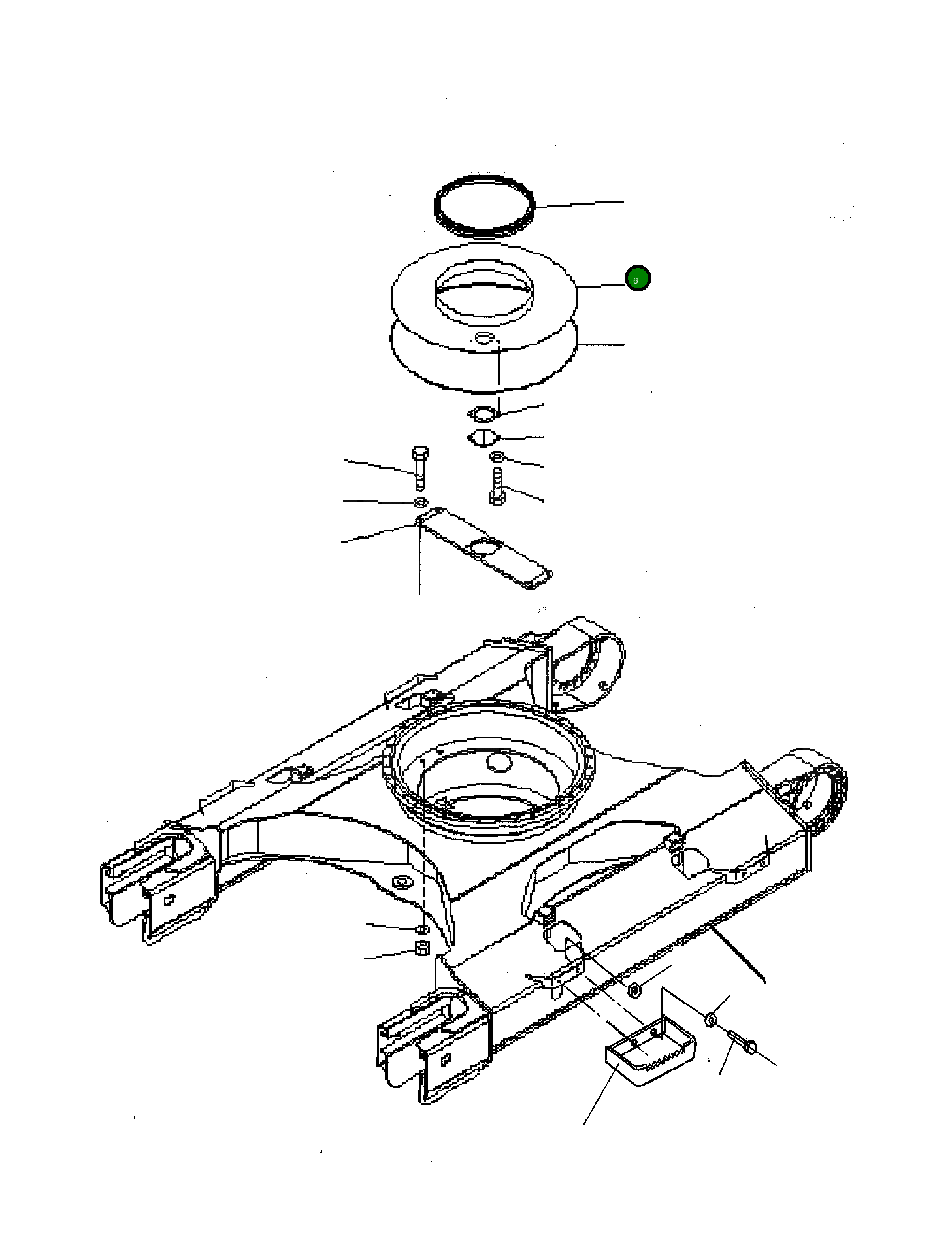 6