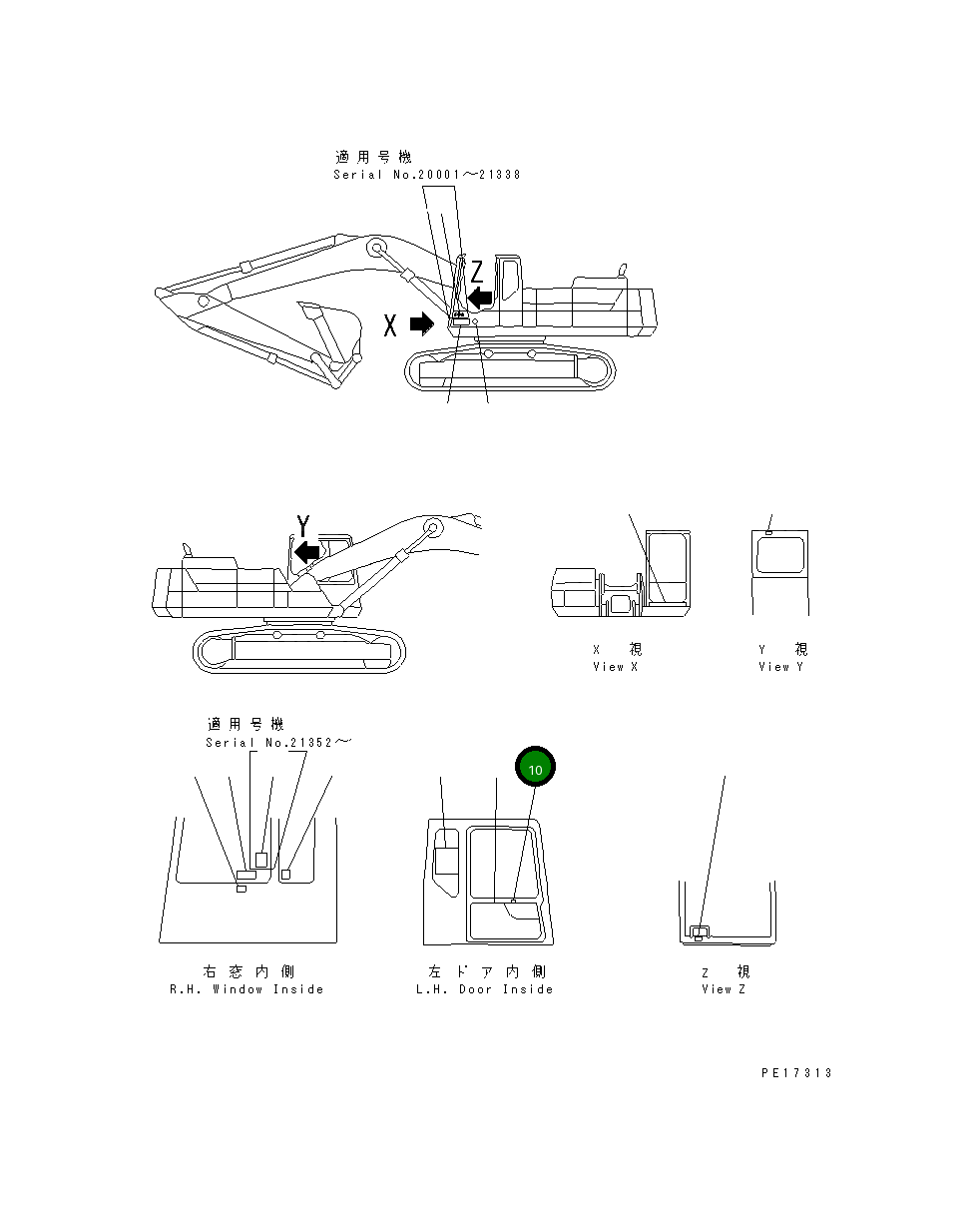 適用号機
Serial No.20001～21338

Z

X

Y

X 視
View X

Y 視
View Y

適用号機
Serial No.21352～

10

右窓内側
R.H. Window Inside

左ドア内側
L.H. Door Inside

Z 視
View Z

PE17313