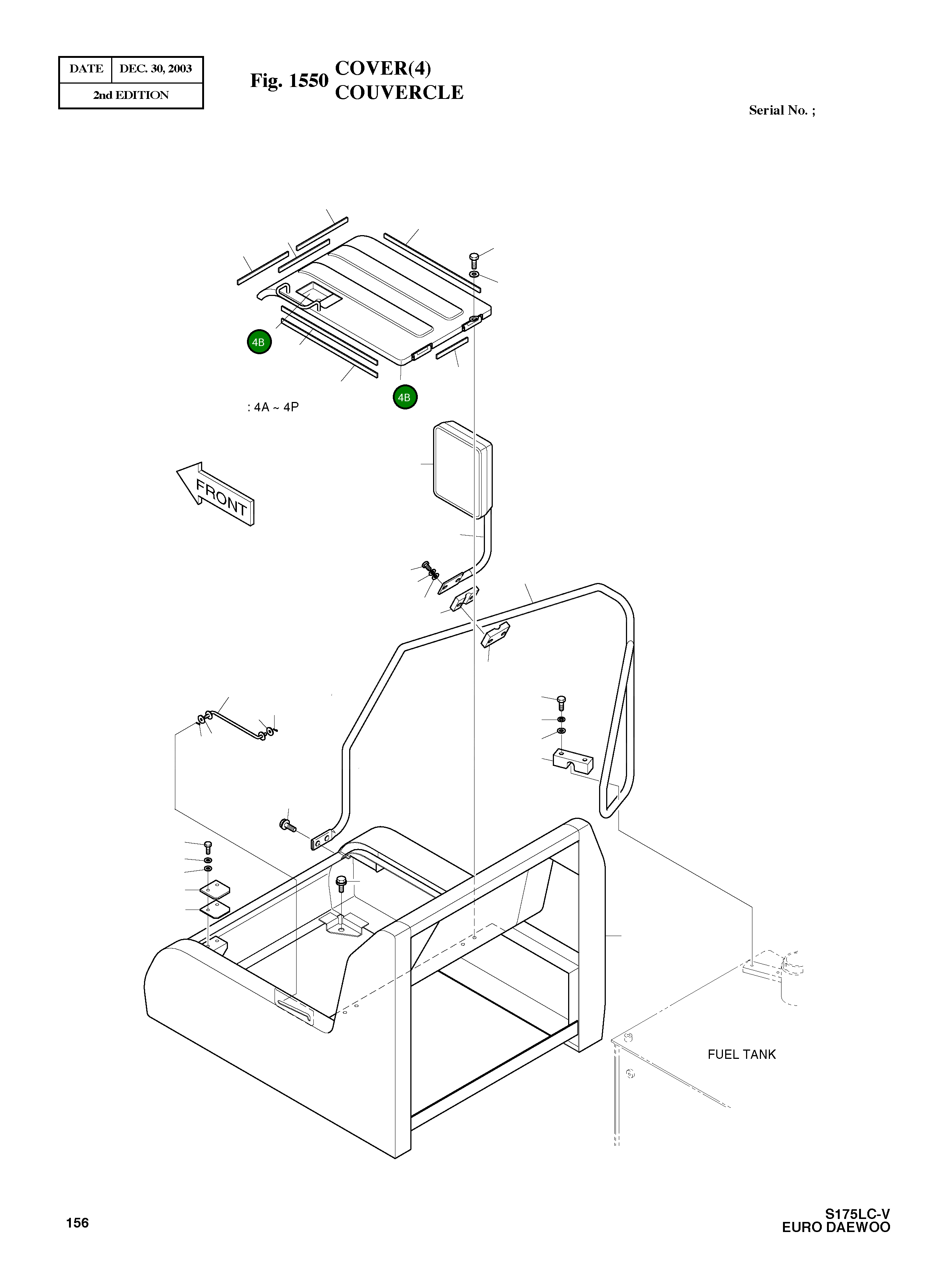 | DATE | DEC. 30, 2003 |
|---|---|
| 2nd EDITION | |

Fig. 1550 COVER(4)
COUVERCLE

Serial No. ;

4B

4B

: 4A ~ 4P

FRONT

FUEL TANK

156

S175LC-V
EURO DAEWOO