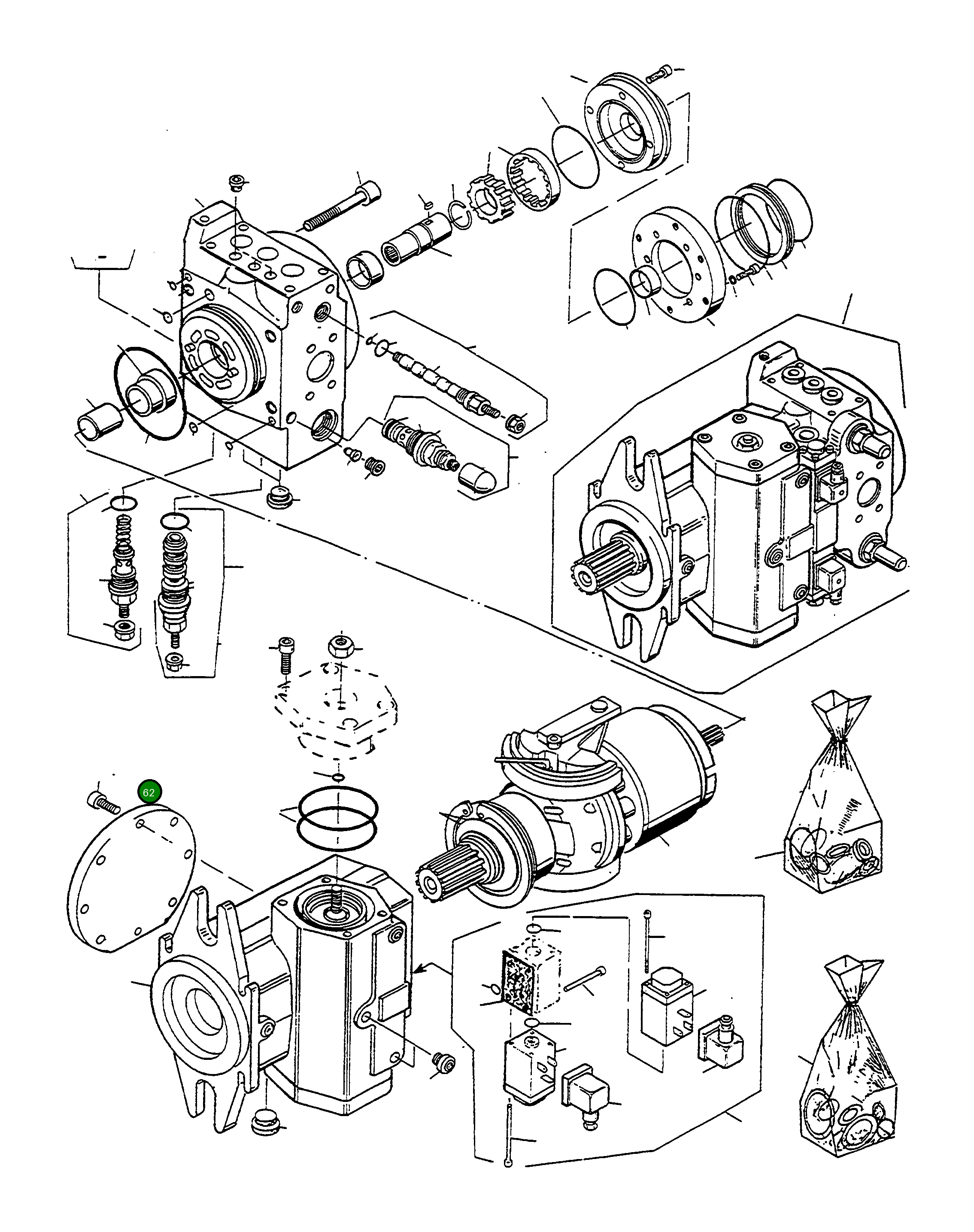 62