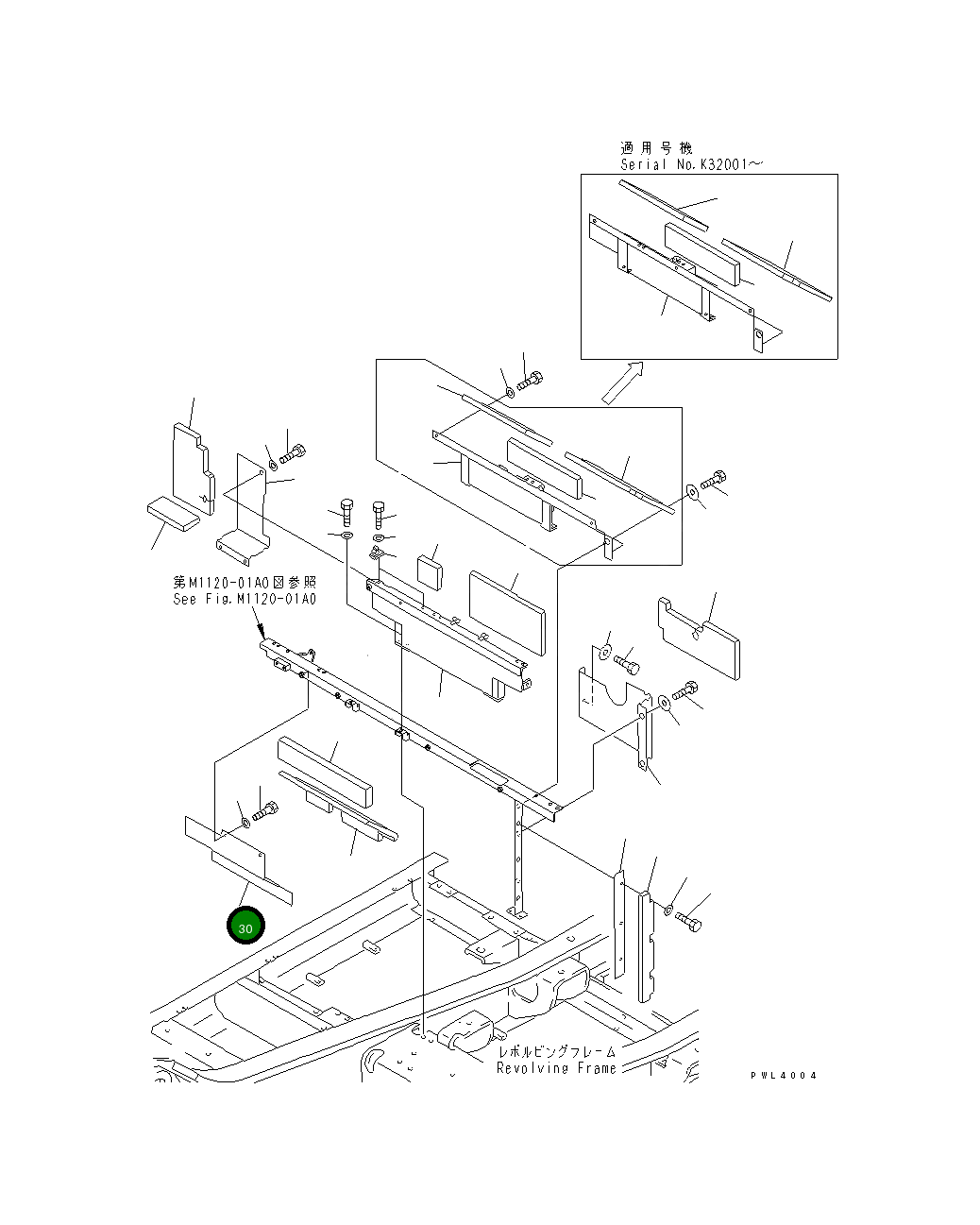 適用号機
Serial No.K32001～

第M1120-01A0図参照
See Fig.M1120-01A0

30

レボルビングフレーム
Revolving Frame

PWL4004