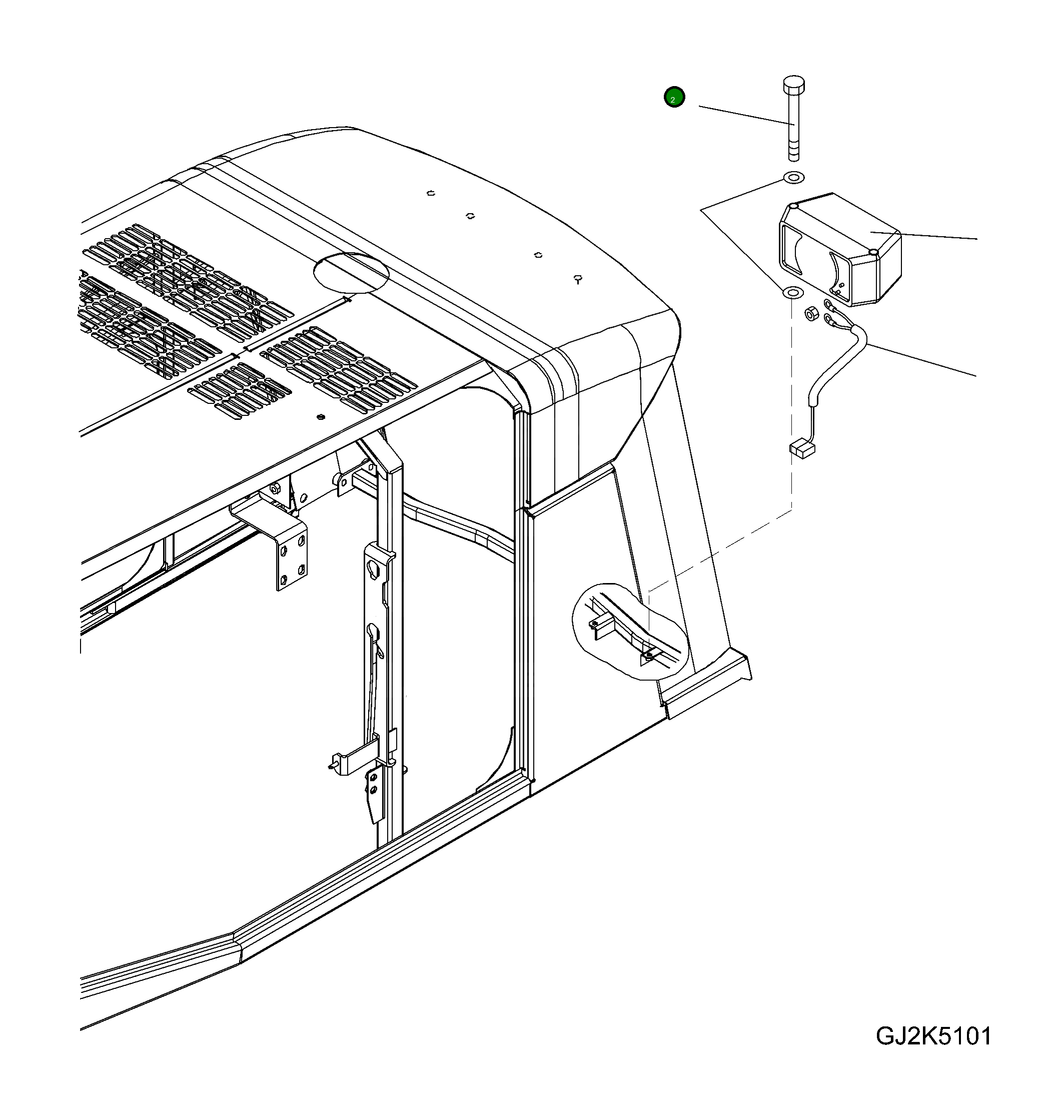 2

GJ2K5101