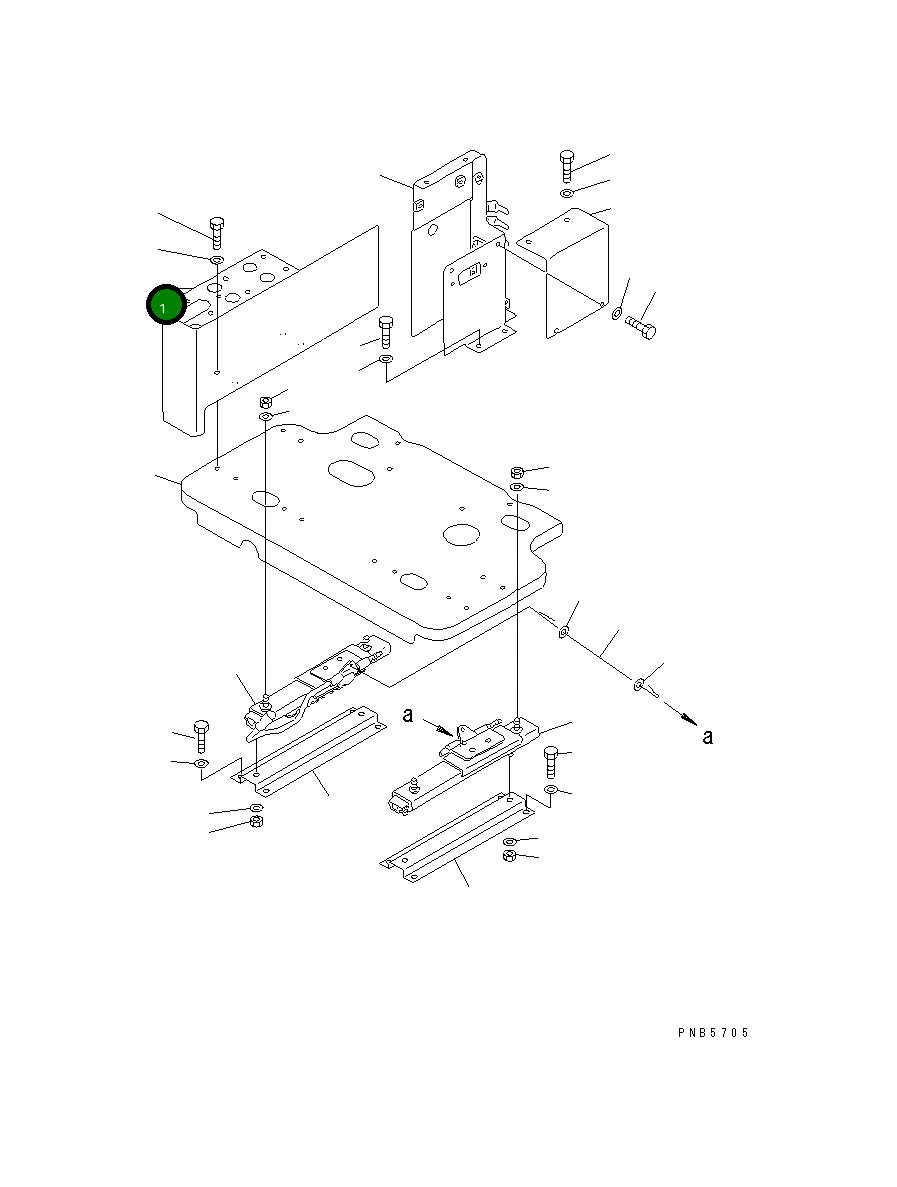 1

a

a

PNB5705