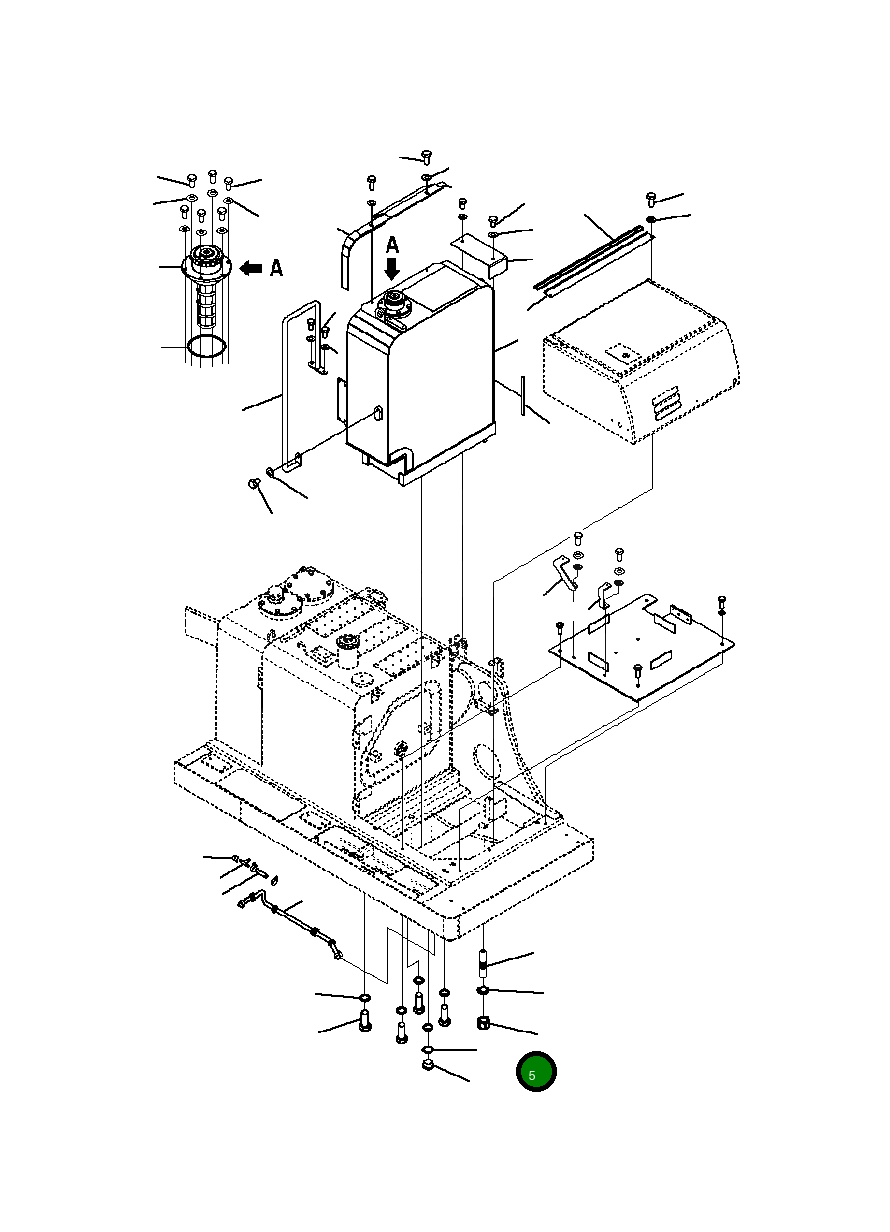 A
A
5