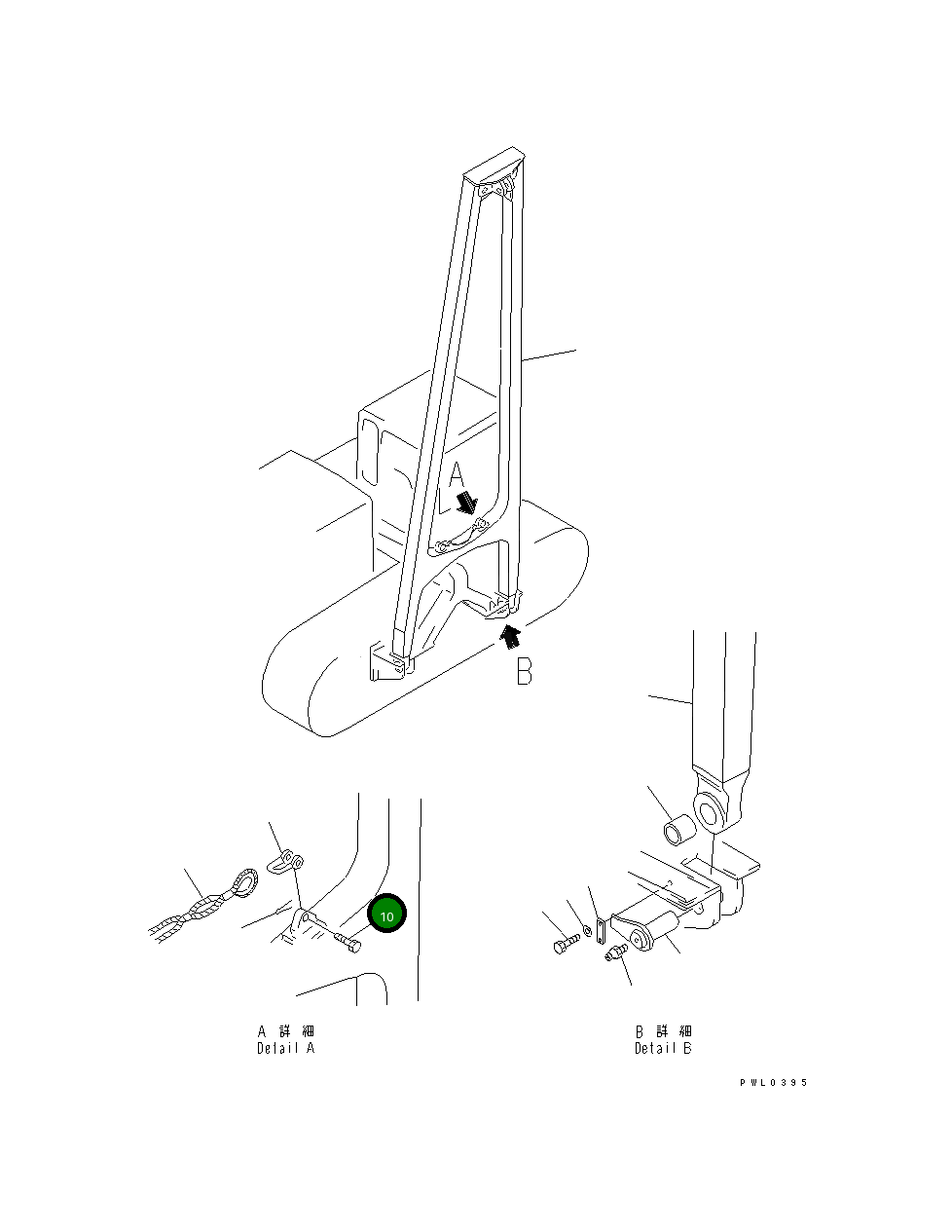 A

B

10

A 詳 細
Detail A

B 詳 細
Detail B

PWL0395