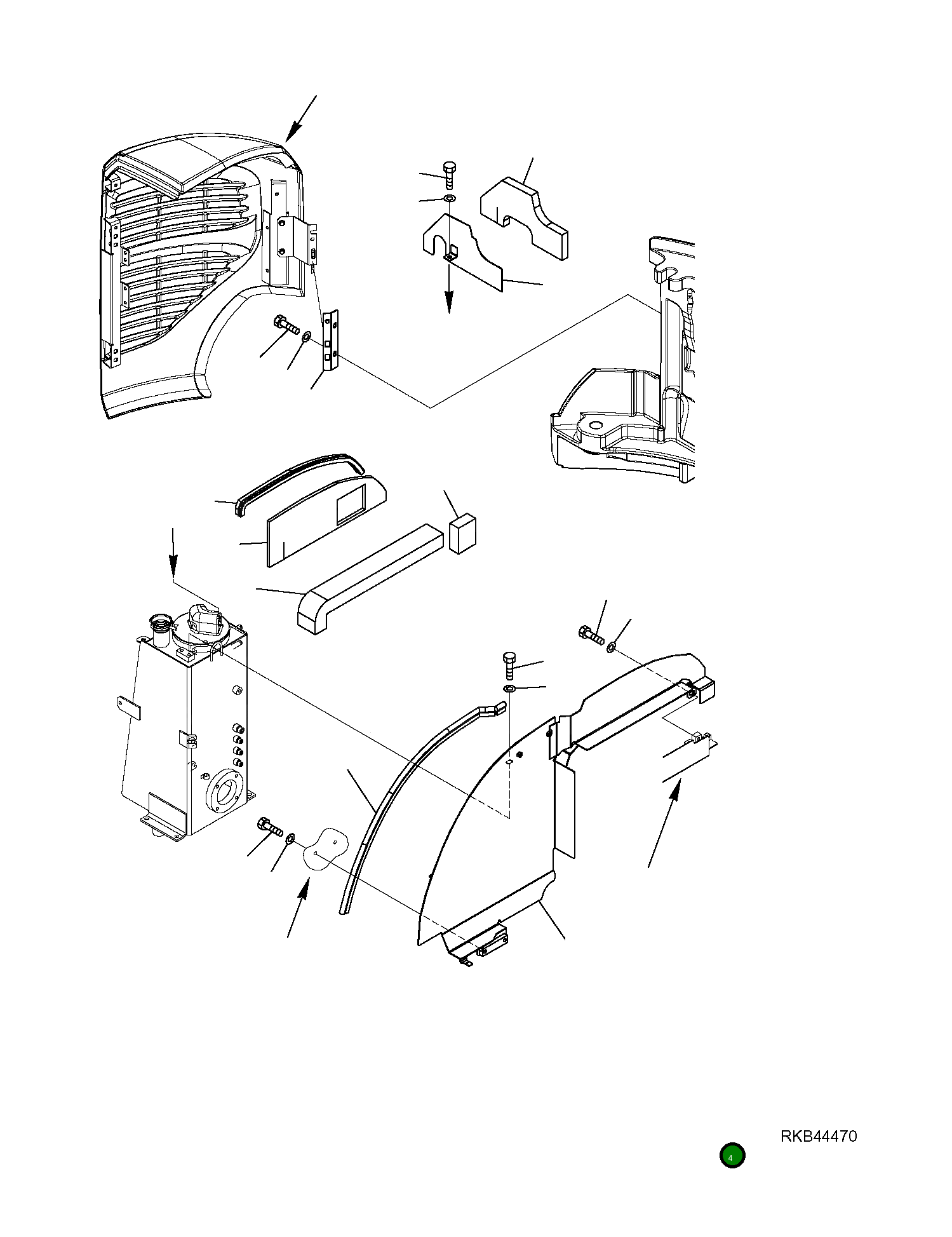 RKB44470

4