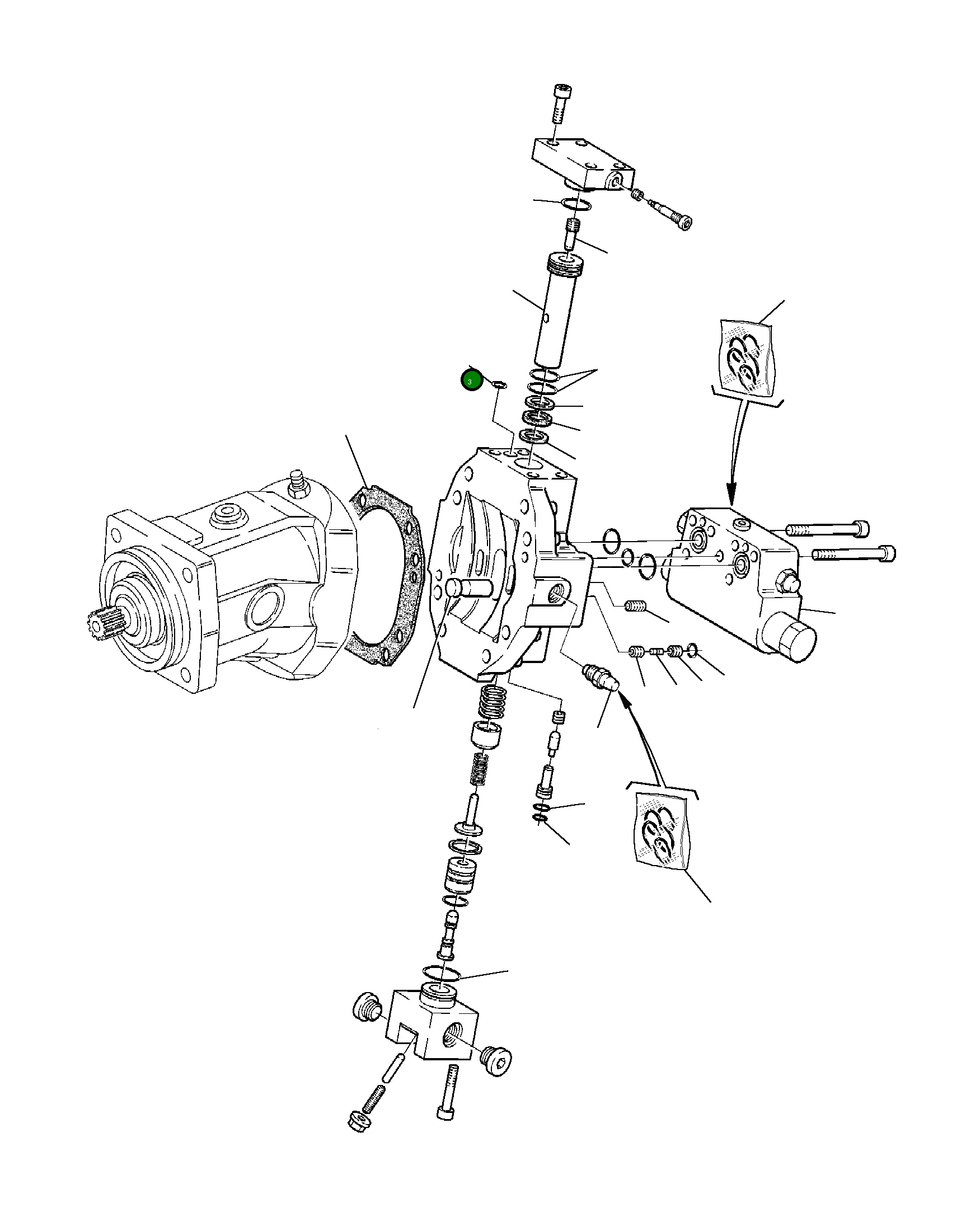 3