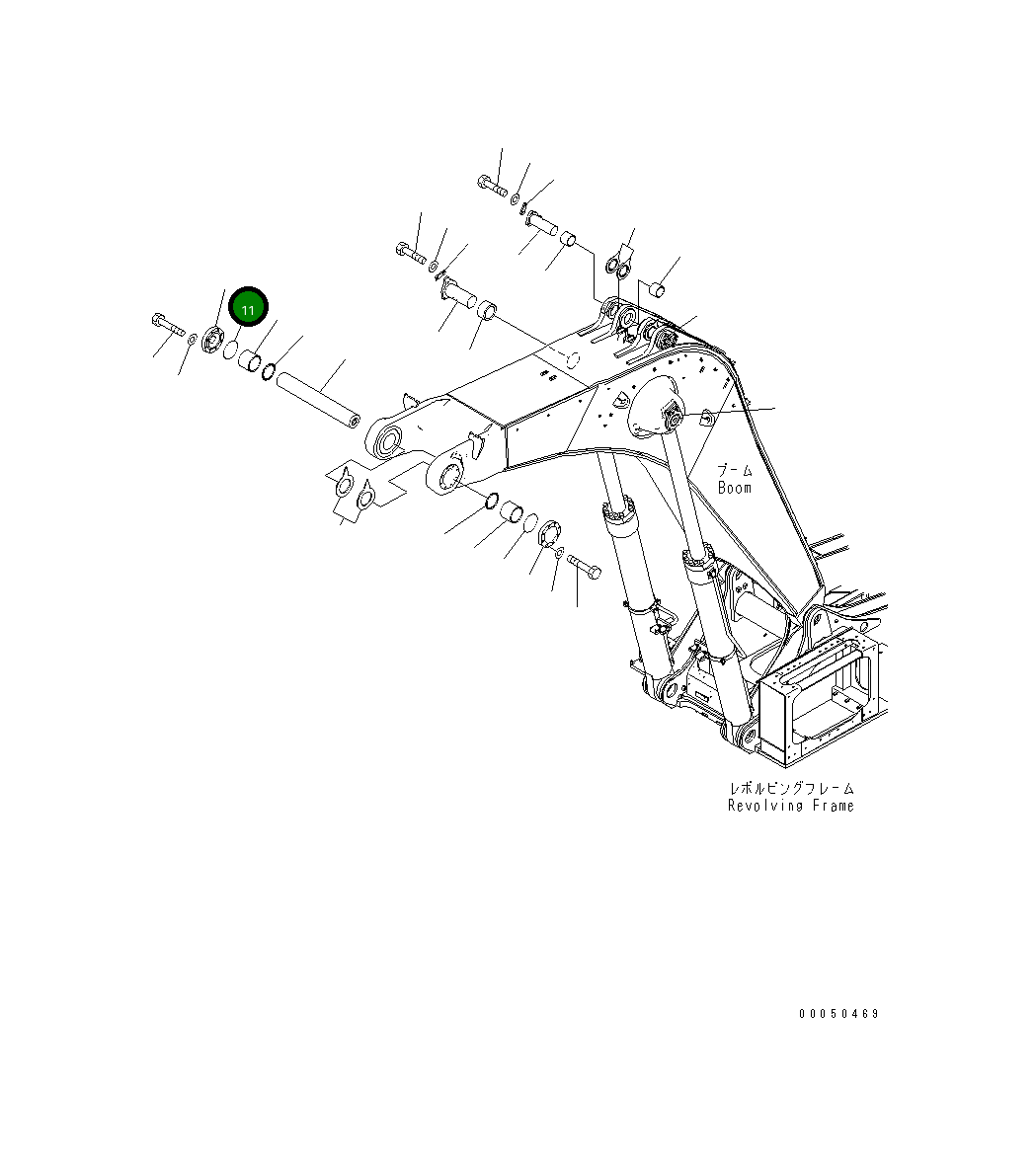 11

ブーム
Boom

レボルビングフレーム
Revolving Frame

00050469