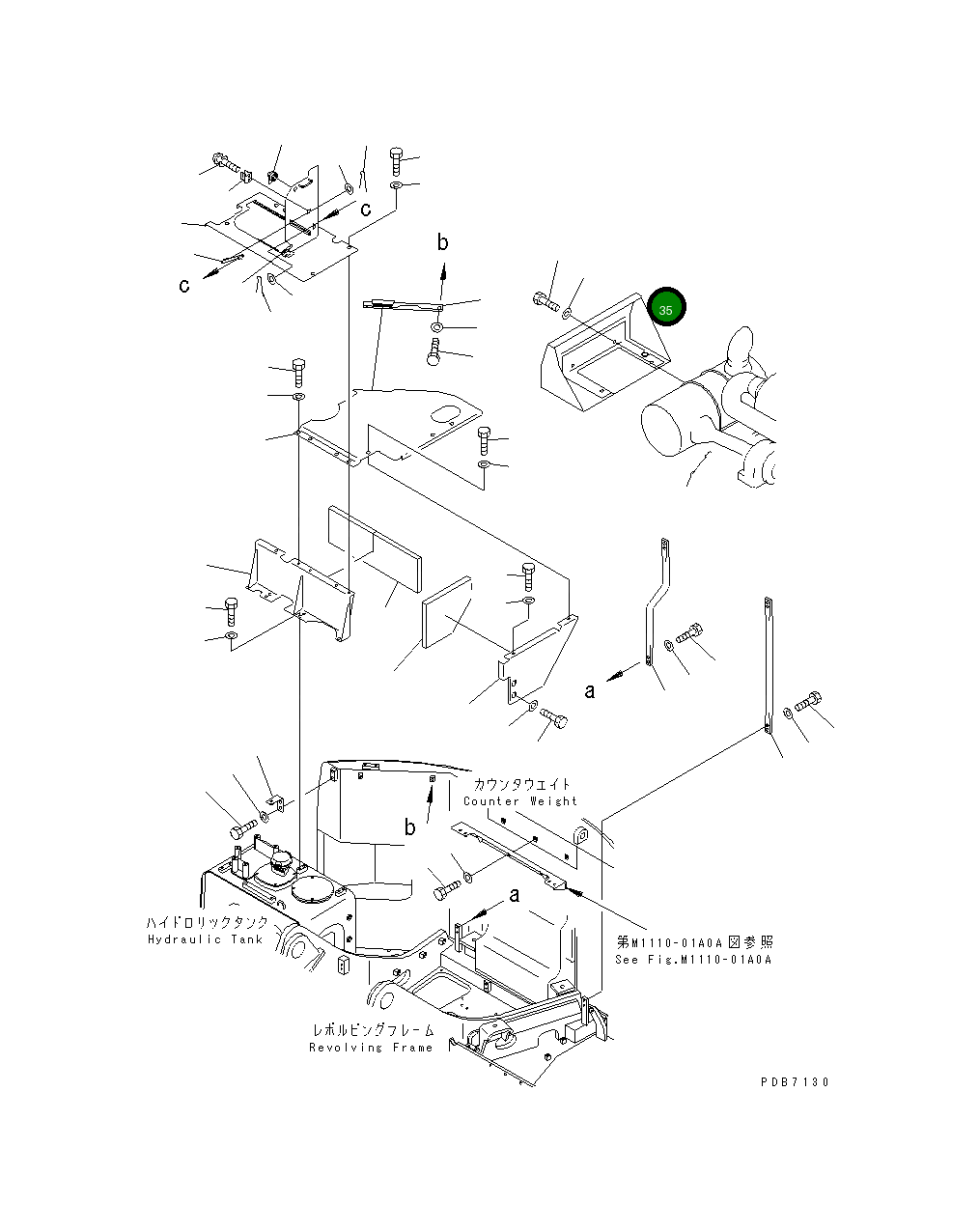 c

c

b

35

a

カウンタウエイト
Counter Weight

b

a

ハイドロリックタンク
Hydraulic Tank

第M1110-01A0A図参照
See Fig.M1110-01A0A

レボルビングフレーム
Revolving Frame

PDB7130