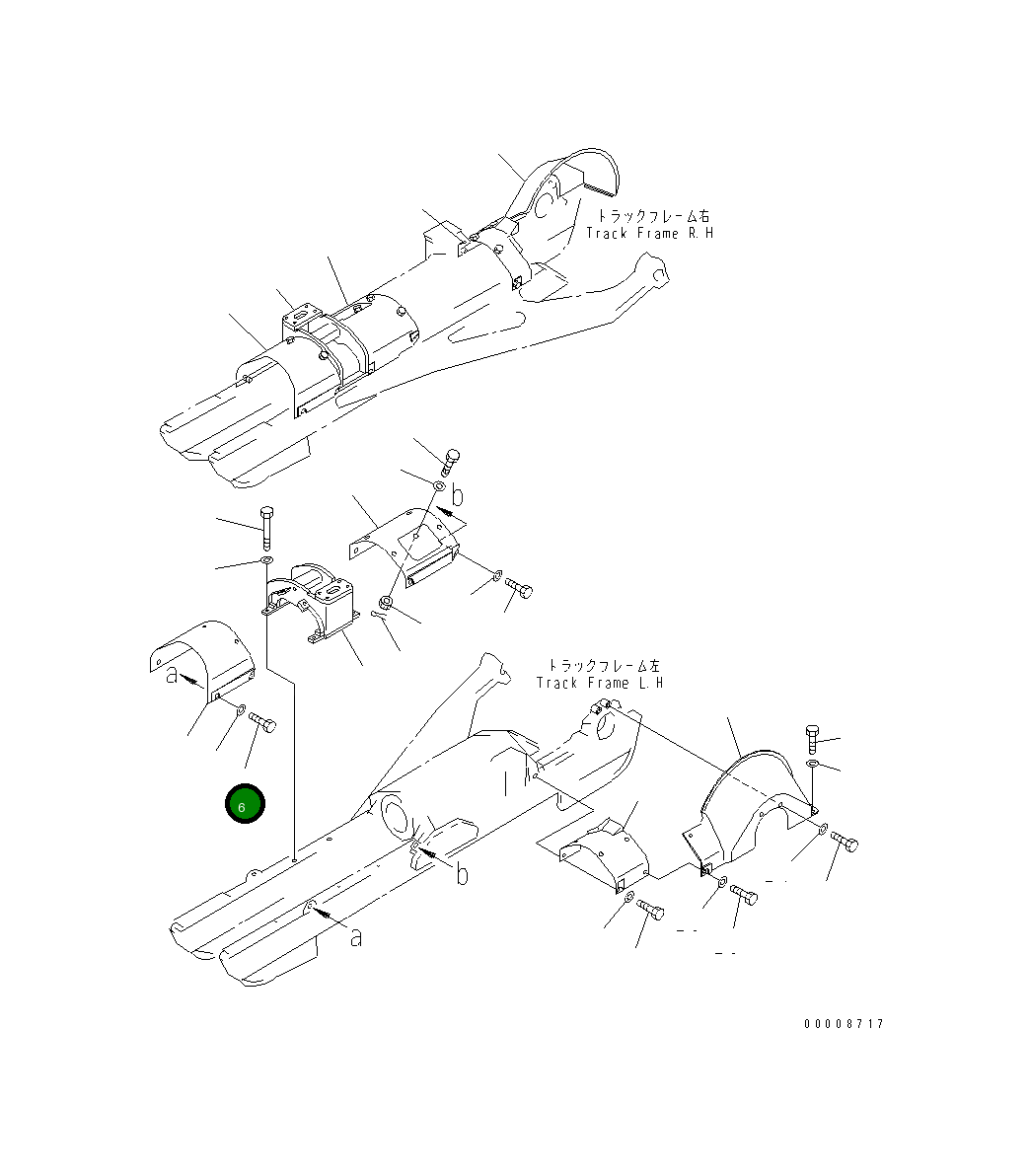 トラックフレーム右
Track Frame R.H

b

a

6

トラックフレーム左
Track Frame L.H

b

a

00008717