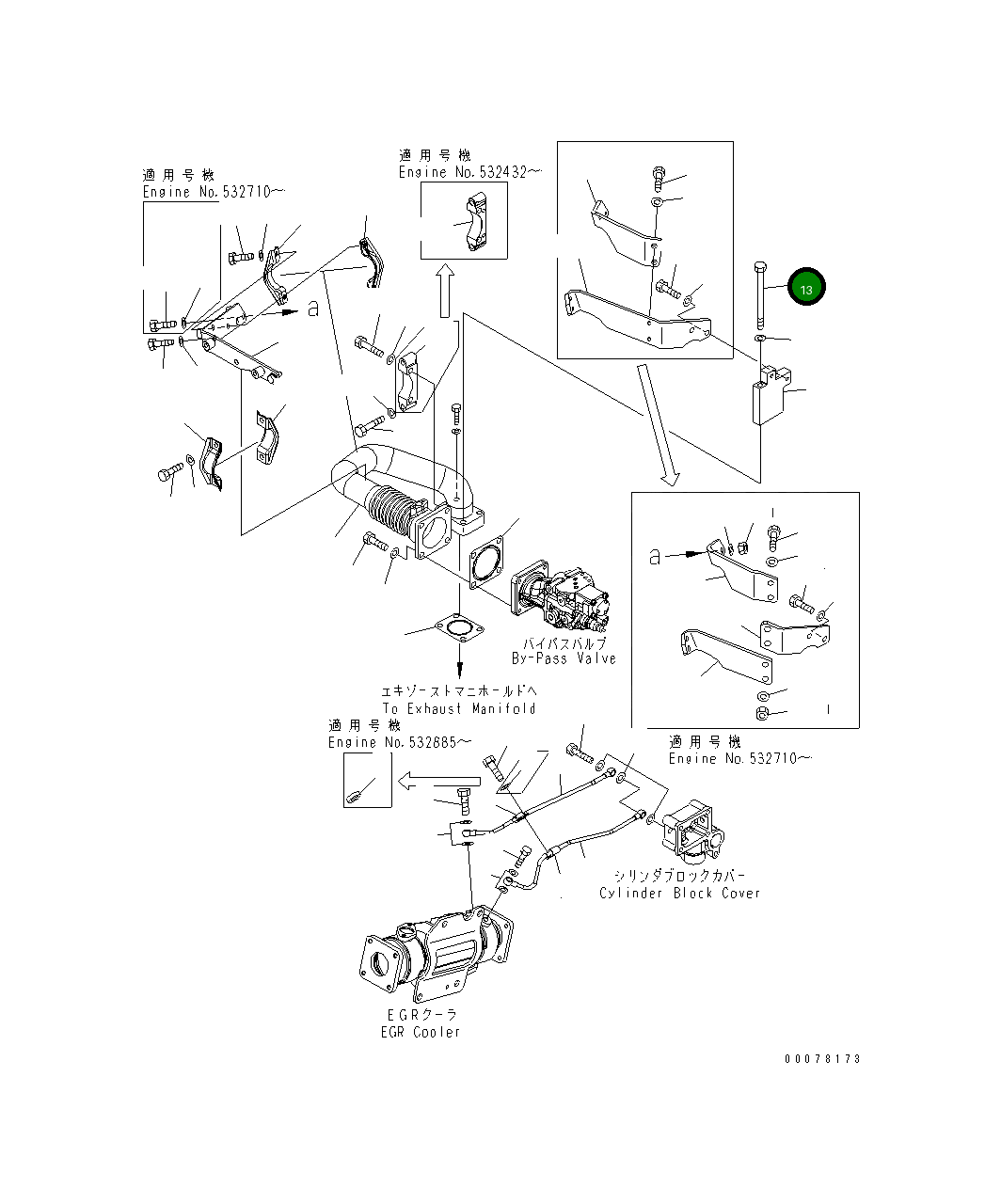 適用号機
Engine No.532710～

適用号機
Engine No.532432～

13

a

a

バイパスバルブ
By-Pass Valve

エキゾーストマニホールドへ
To Exhaust Manifold

適用号機
Engine No.532685～

適用号機
Engine No.532710～

シリンダブロックカバー
Cylinder Block Cover

EGRクーラ
EGR Cooler

00078173