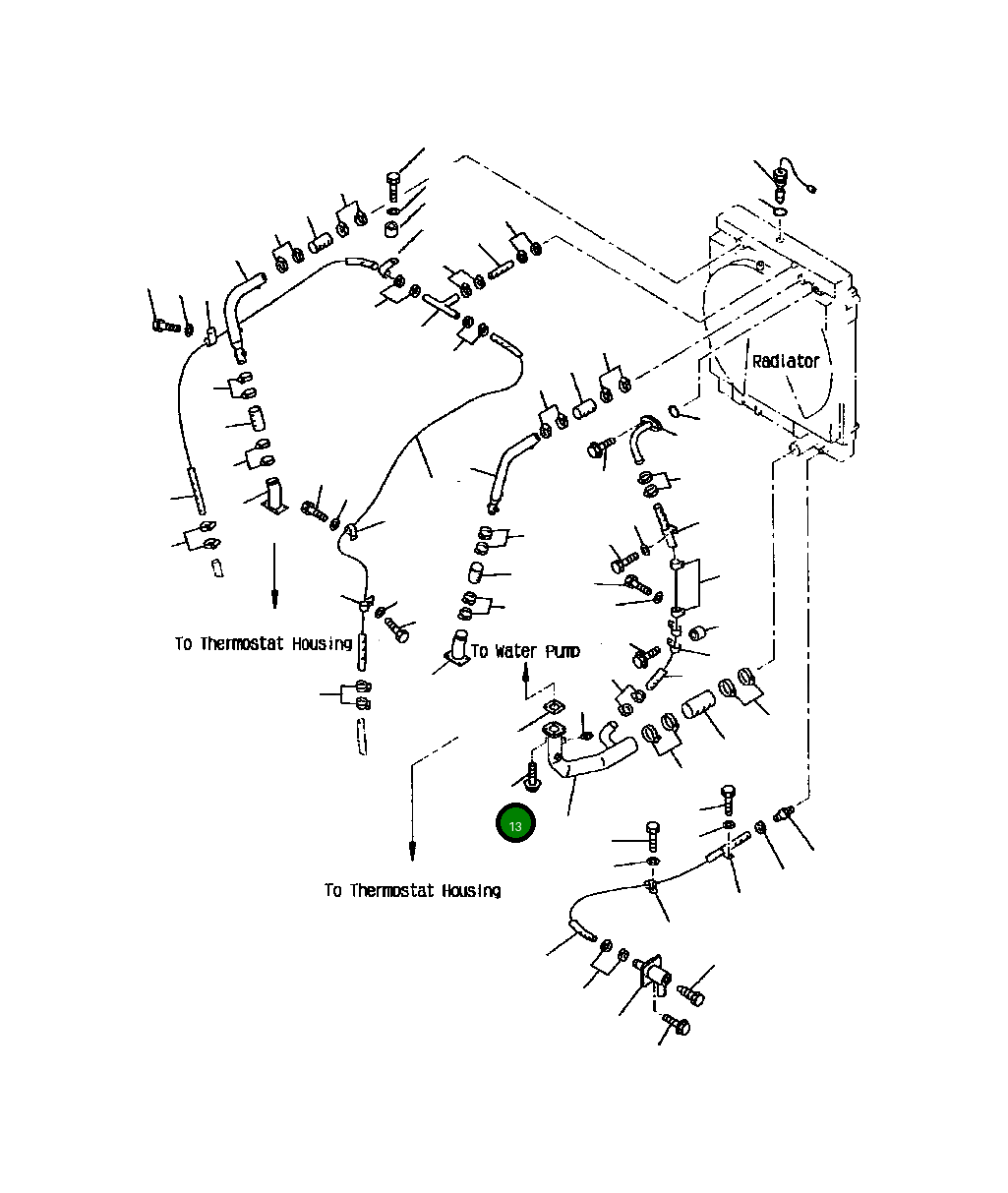 Radiator

To Thermostat Housing

To Water Pump

13

To Thermostat Housing