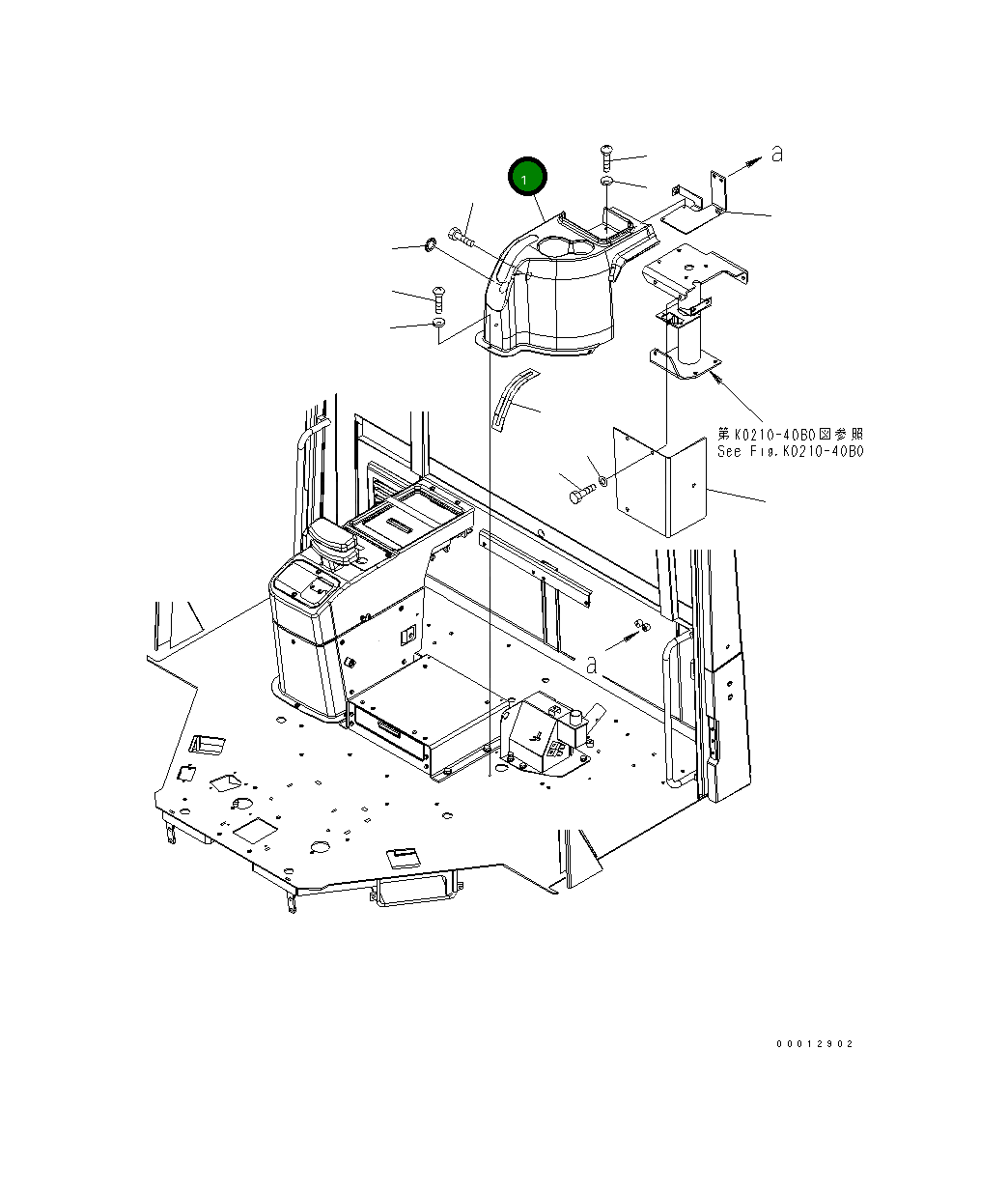 1

a

第K0210-40B0図参照
See Fig.K0210-40B0

a

00012902