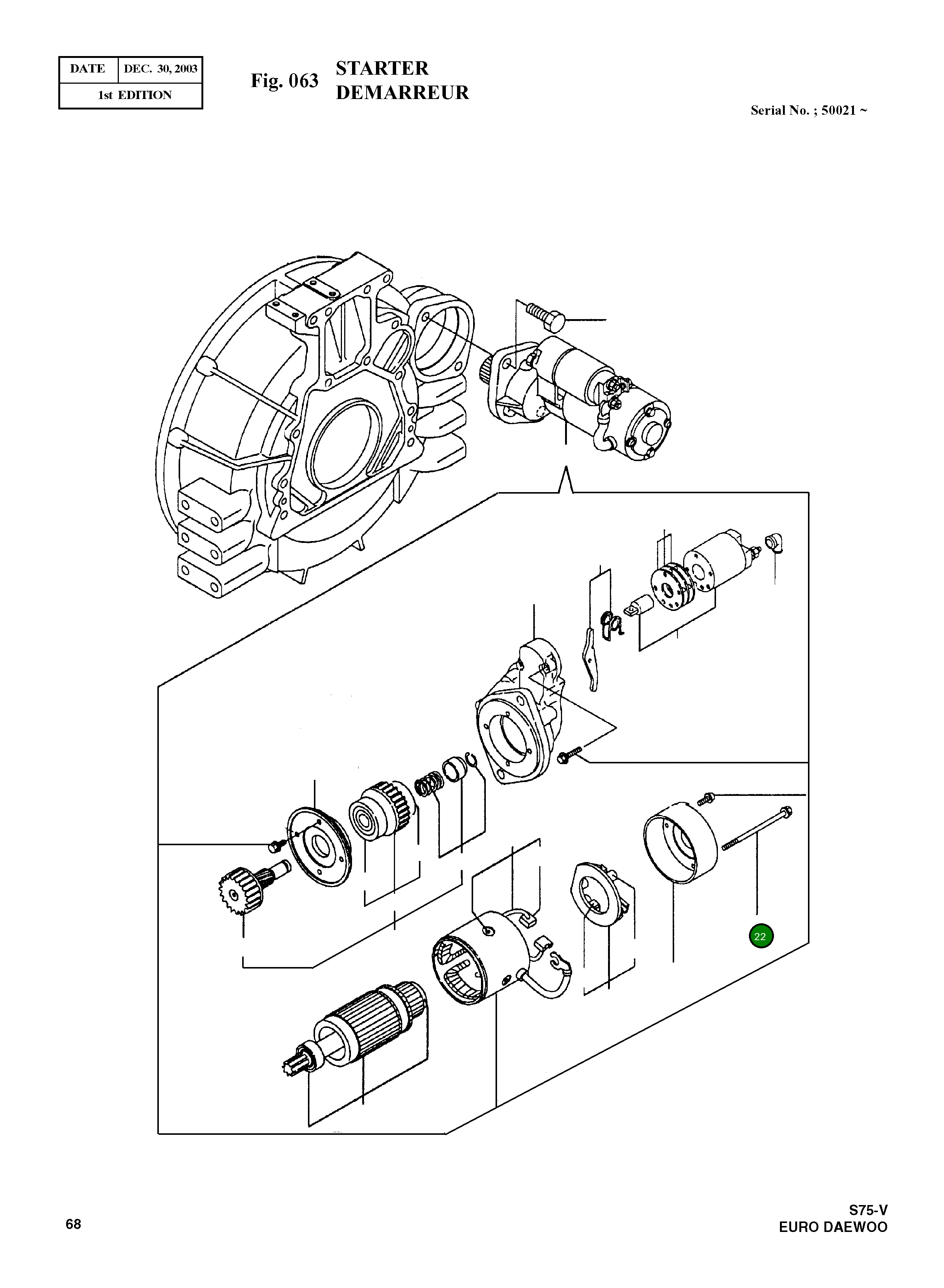 | DATE | DEC. 30, 2003 |
|---|---|
| 1st EDITION | |

Fig. 063 STARTER DEMARREUR

Serial No. ; 50021 ~

22

68

S75-V
EURO DAEWOO