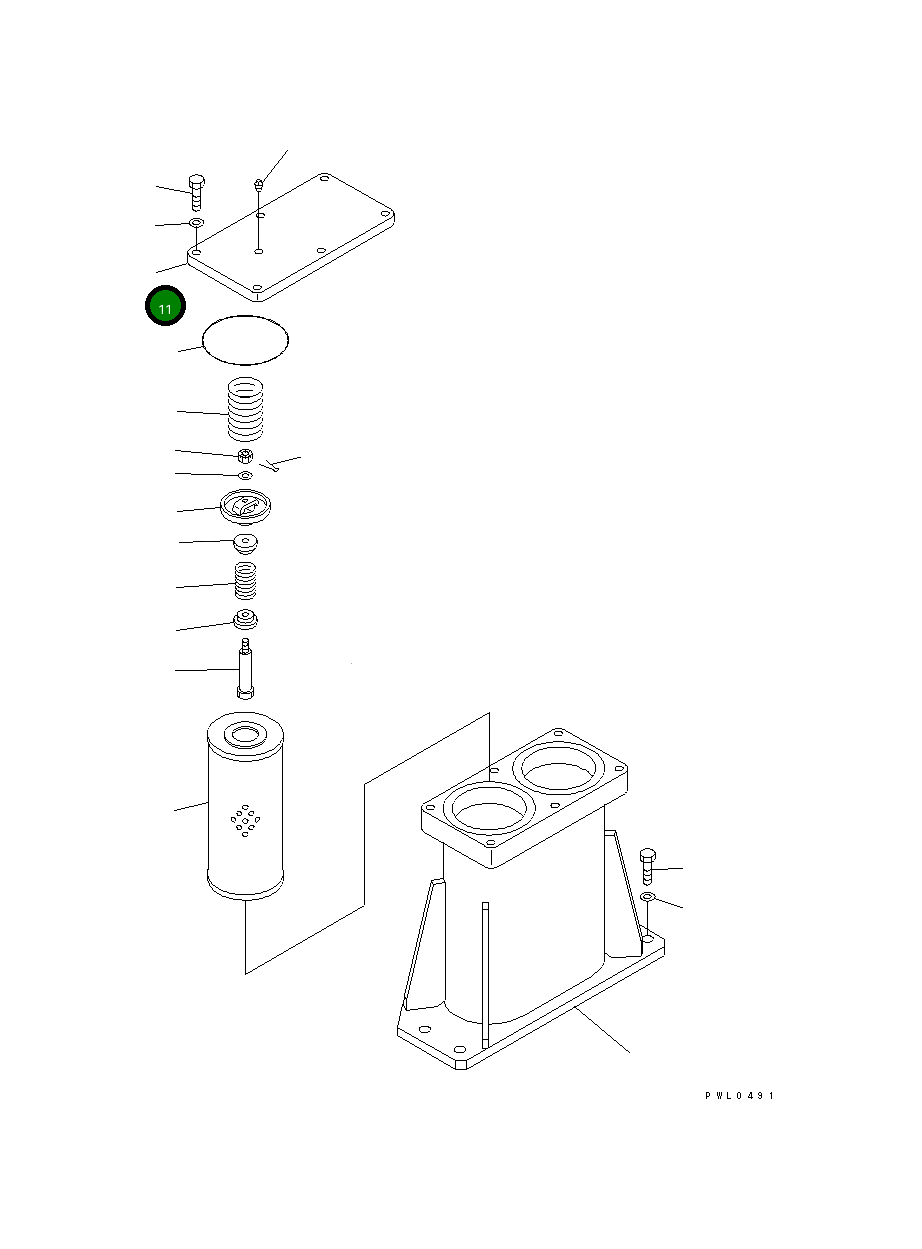 11

PWL0491