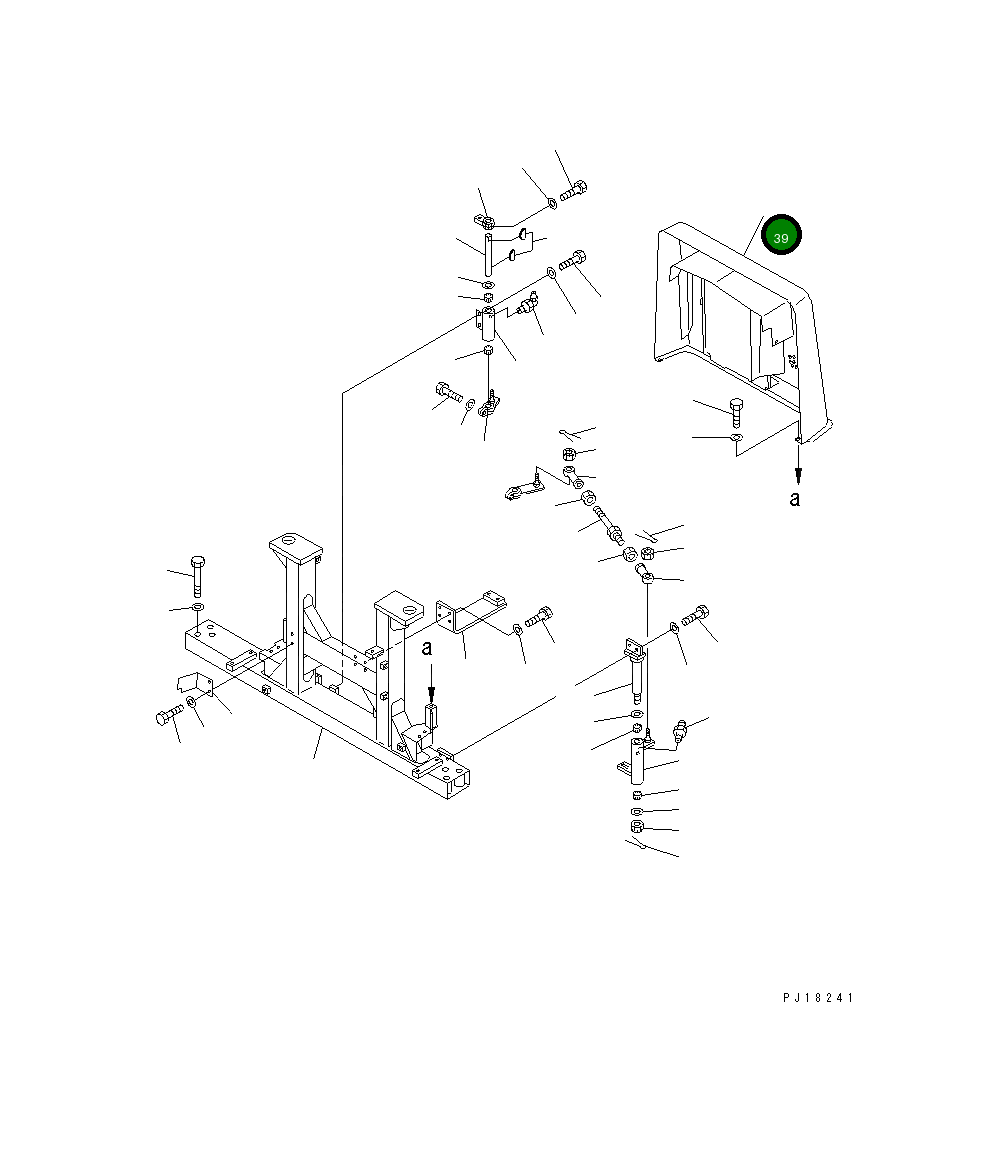 39

a

a

PJ18241