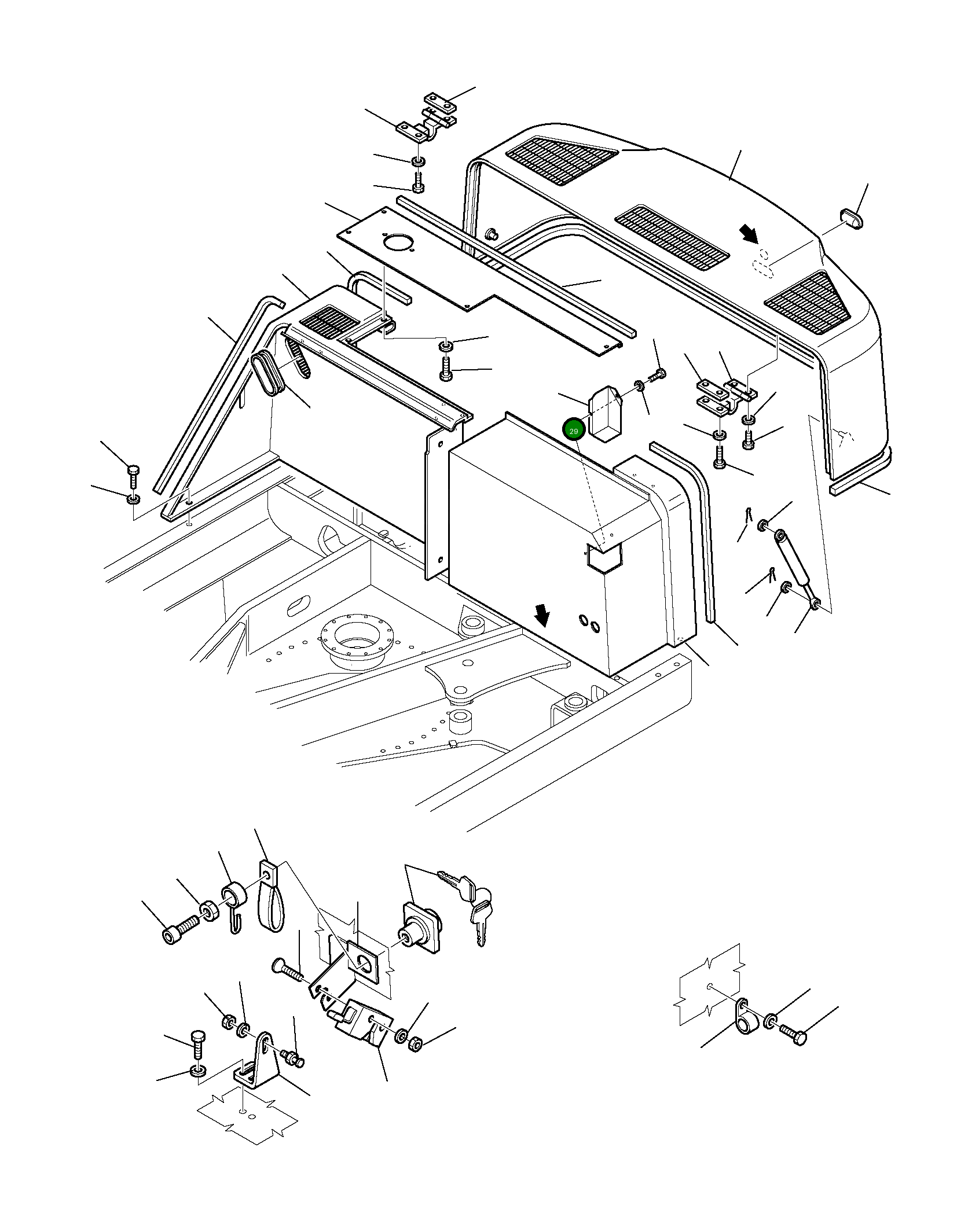 29