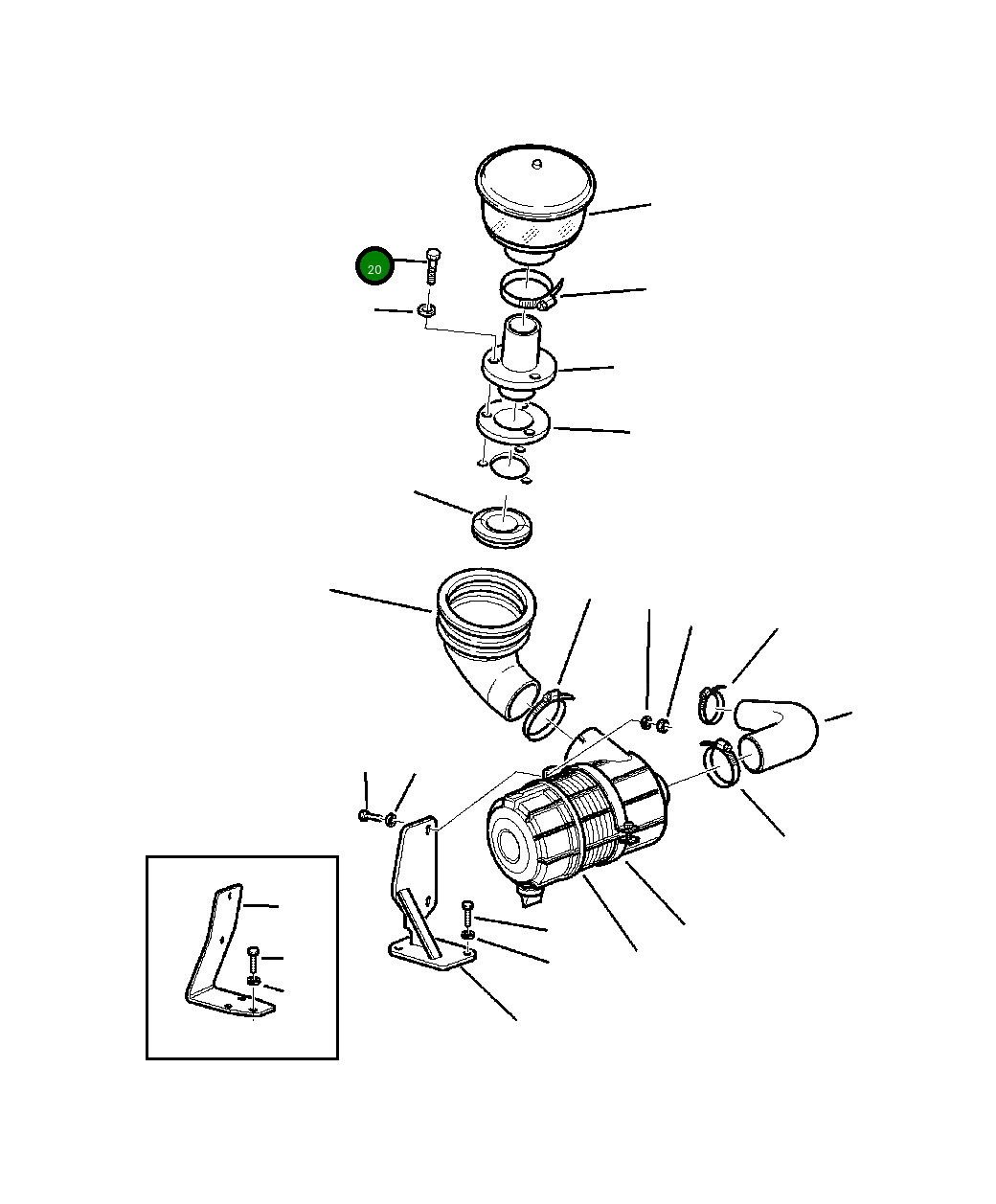 20