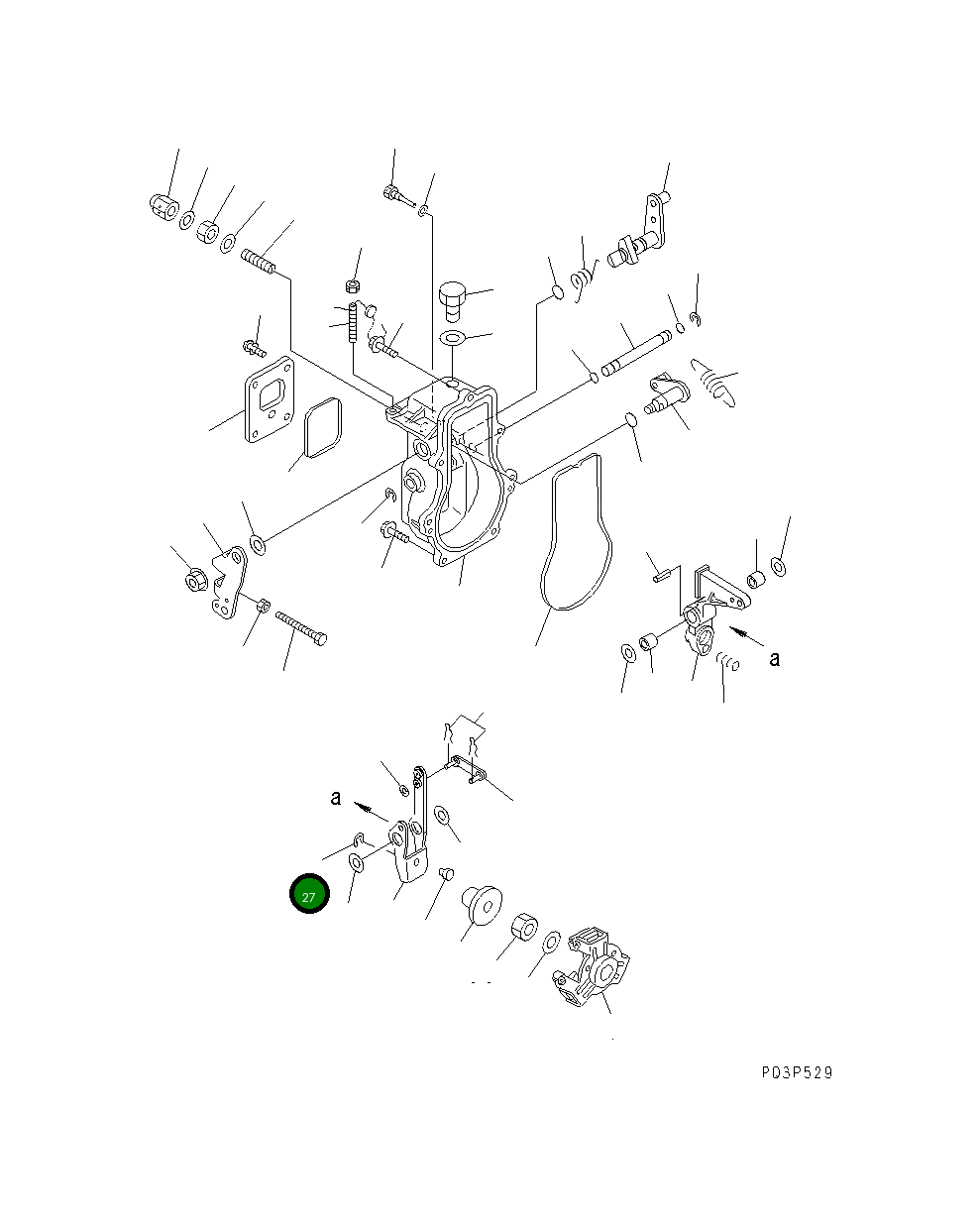 a

a

27

P03P529