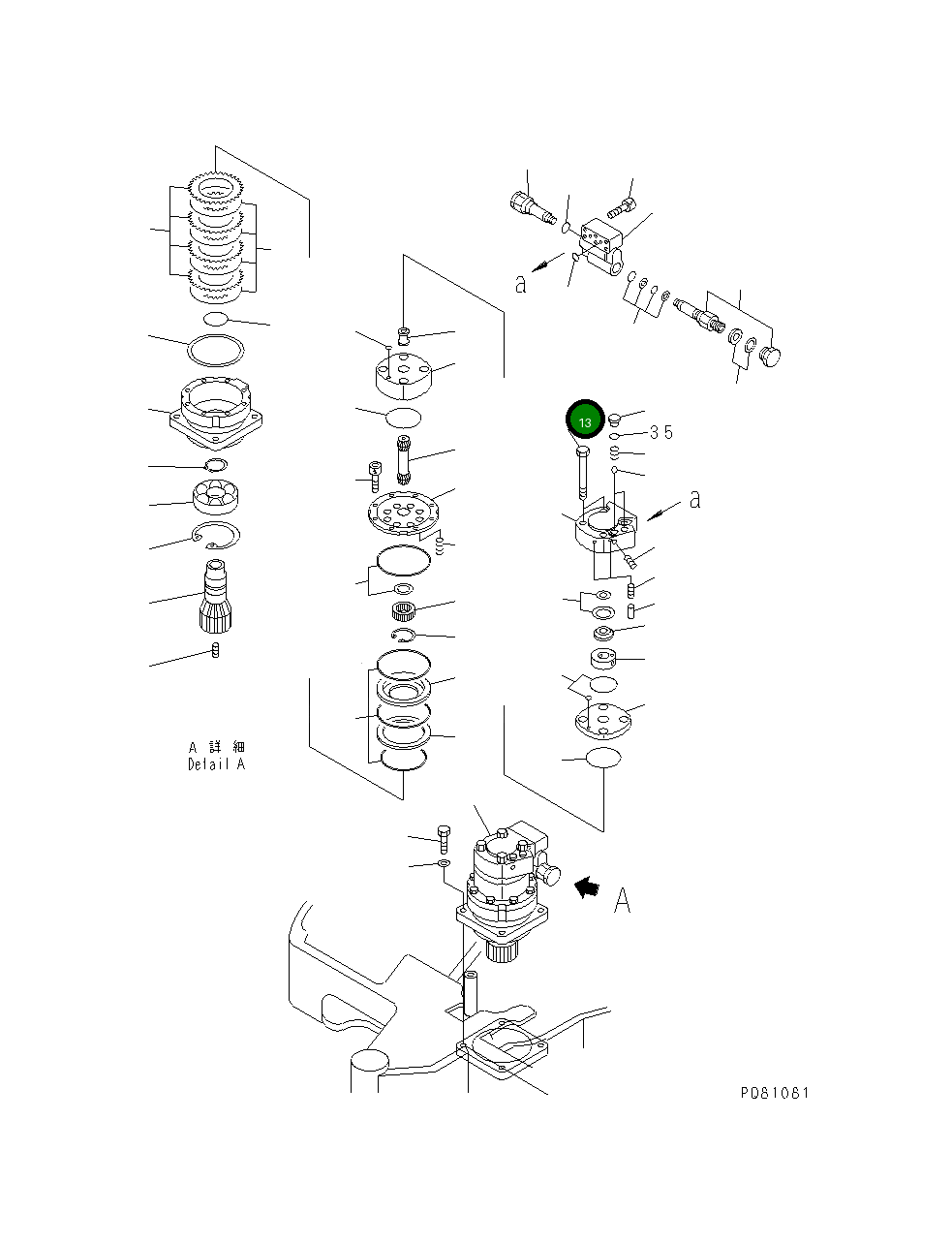 a

13

35

a

A 詳 細
Detail A

A

PD81081