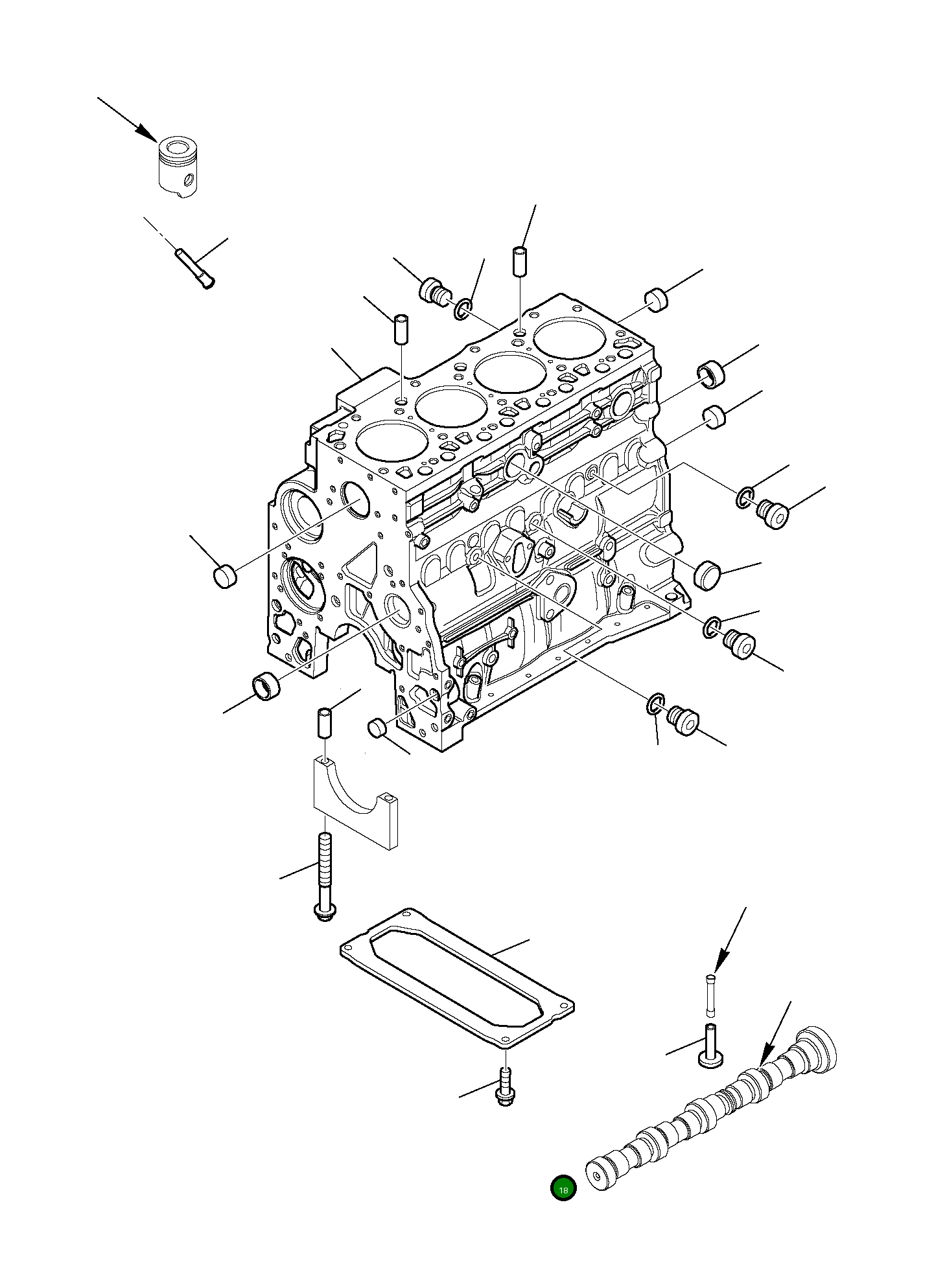 18