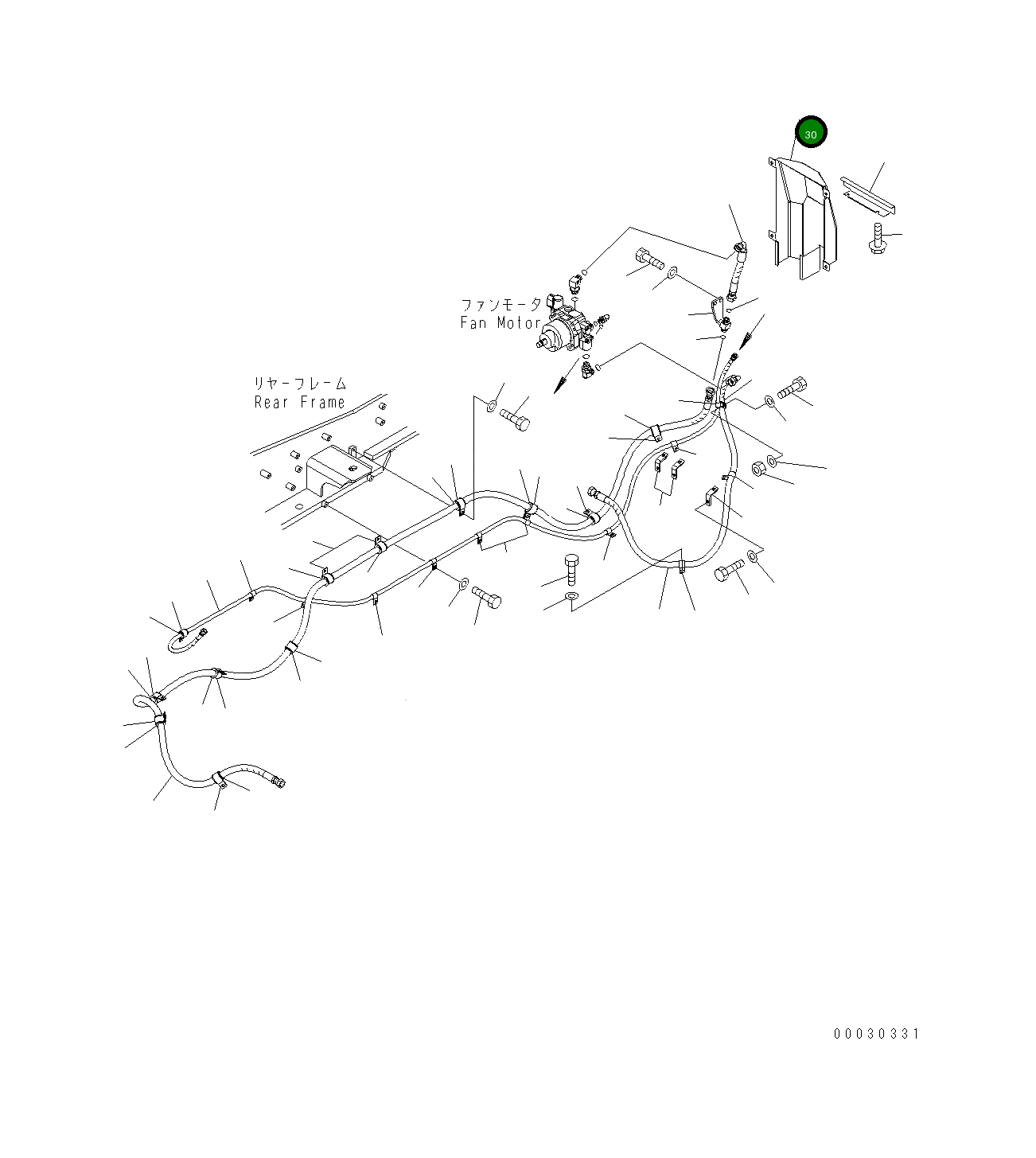 30

ファンモータ
Fan Motor

リヤーフレーム
Rear Frame

00030331