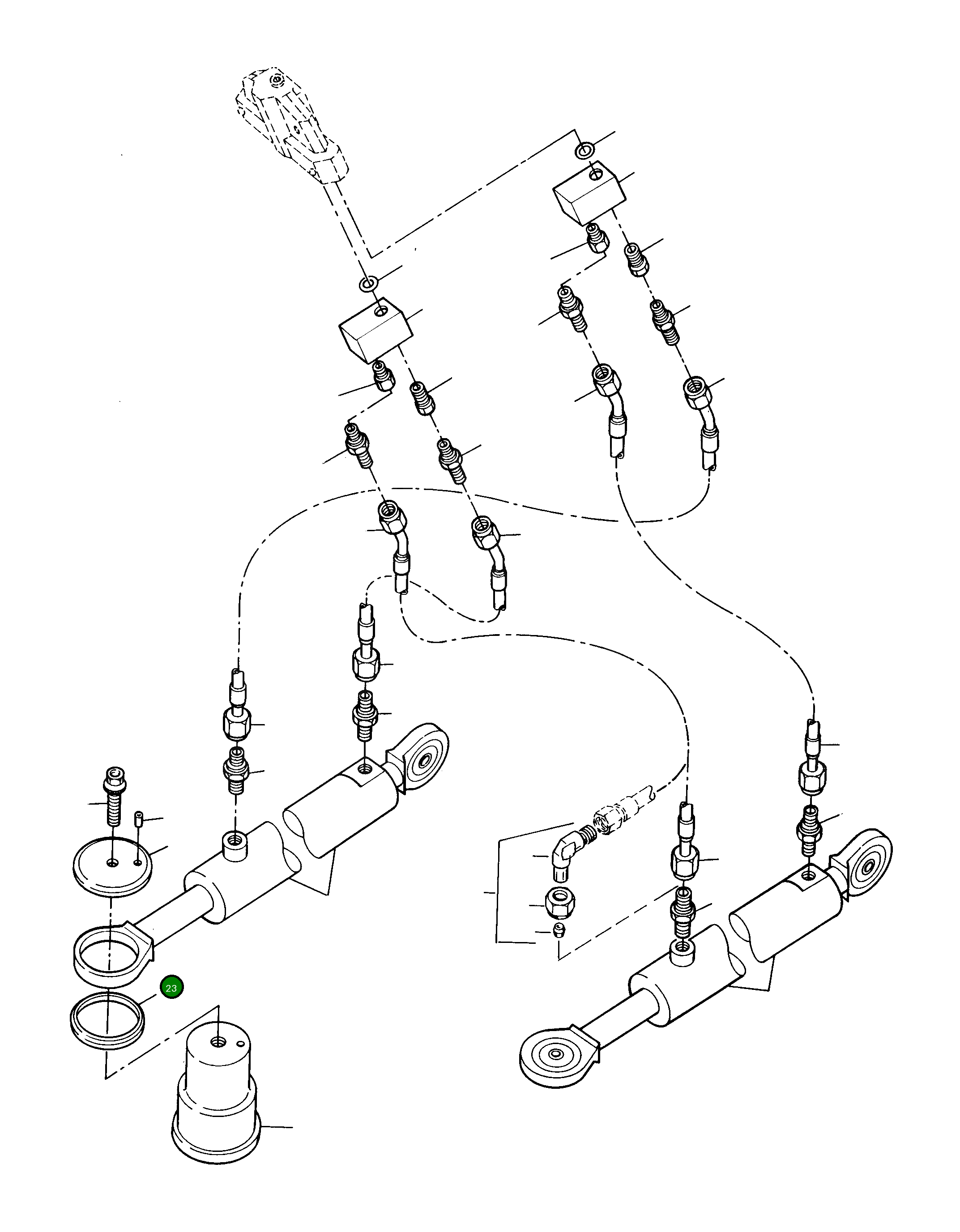 23