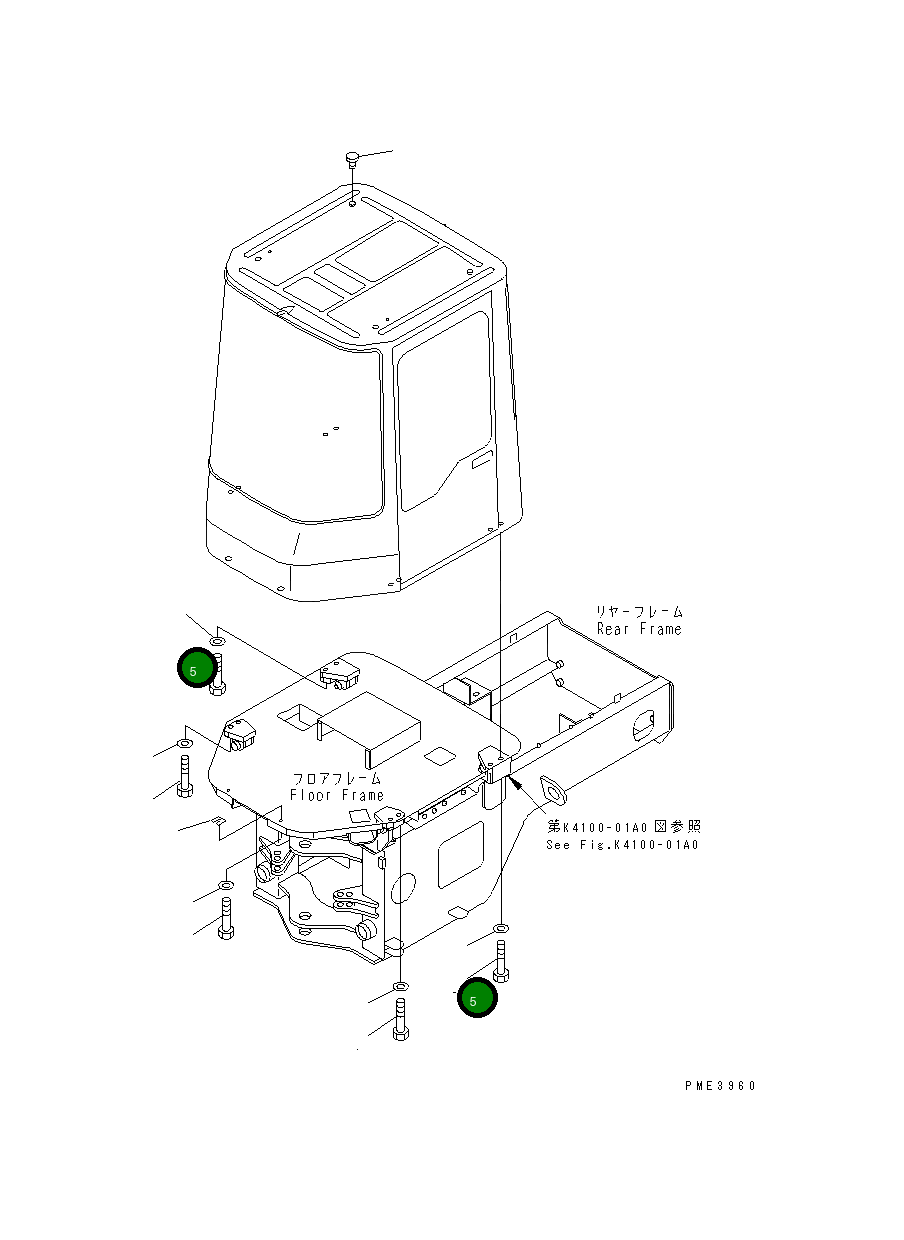 リヤーフレーム
Rear Frame

5

フロアフレーム
Floor Frame

第K4100-01A0図参照
See Fig.K4100-01A0

5

PME3960