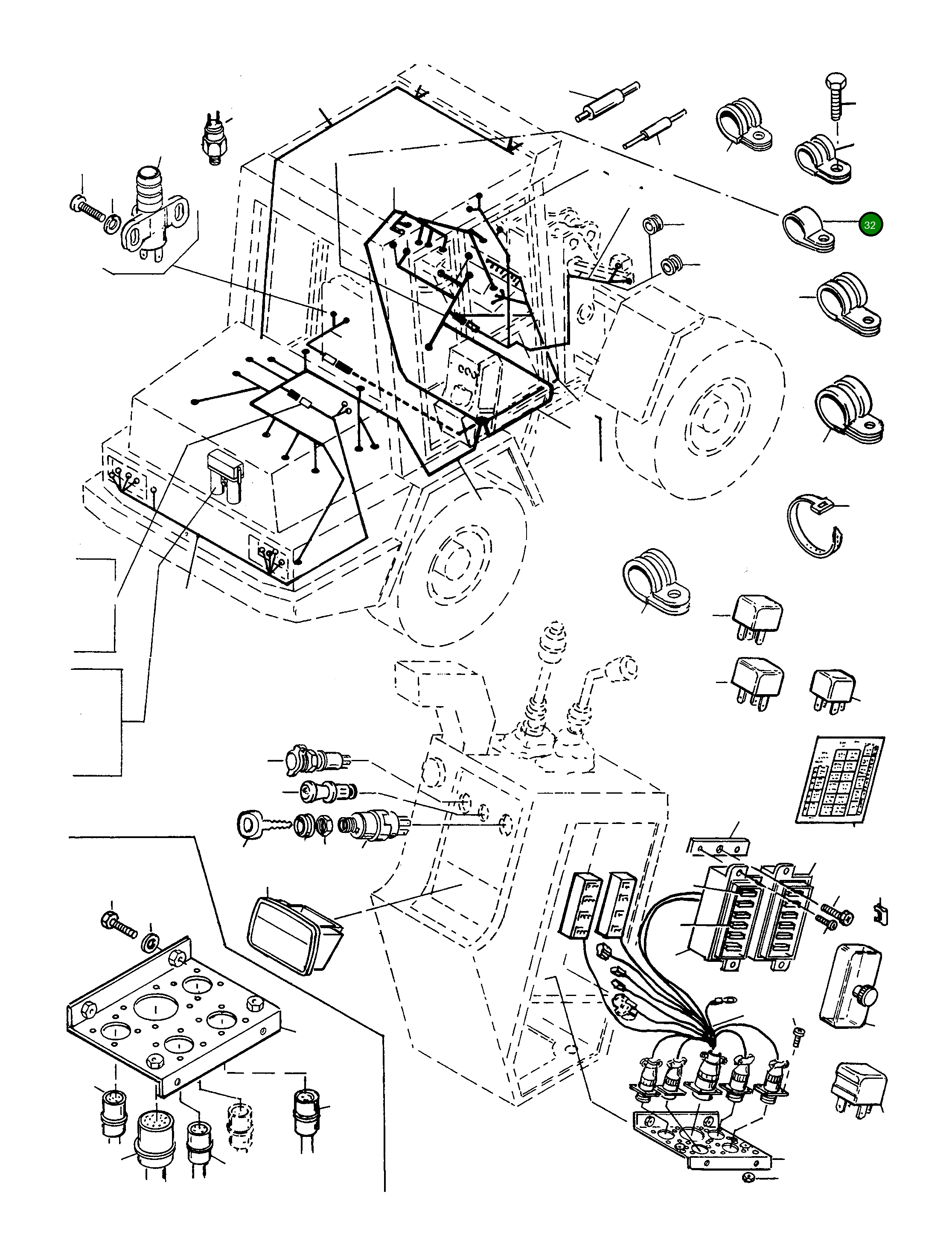 32