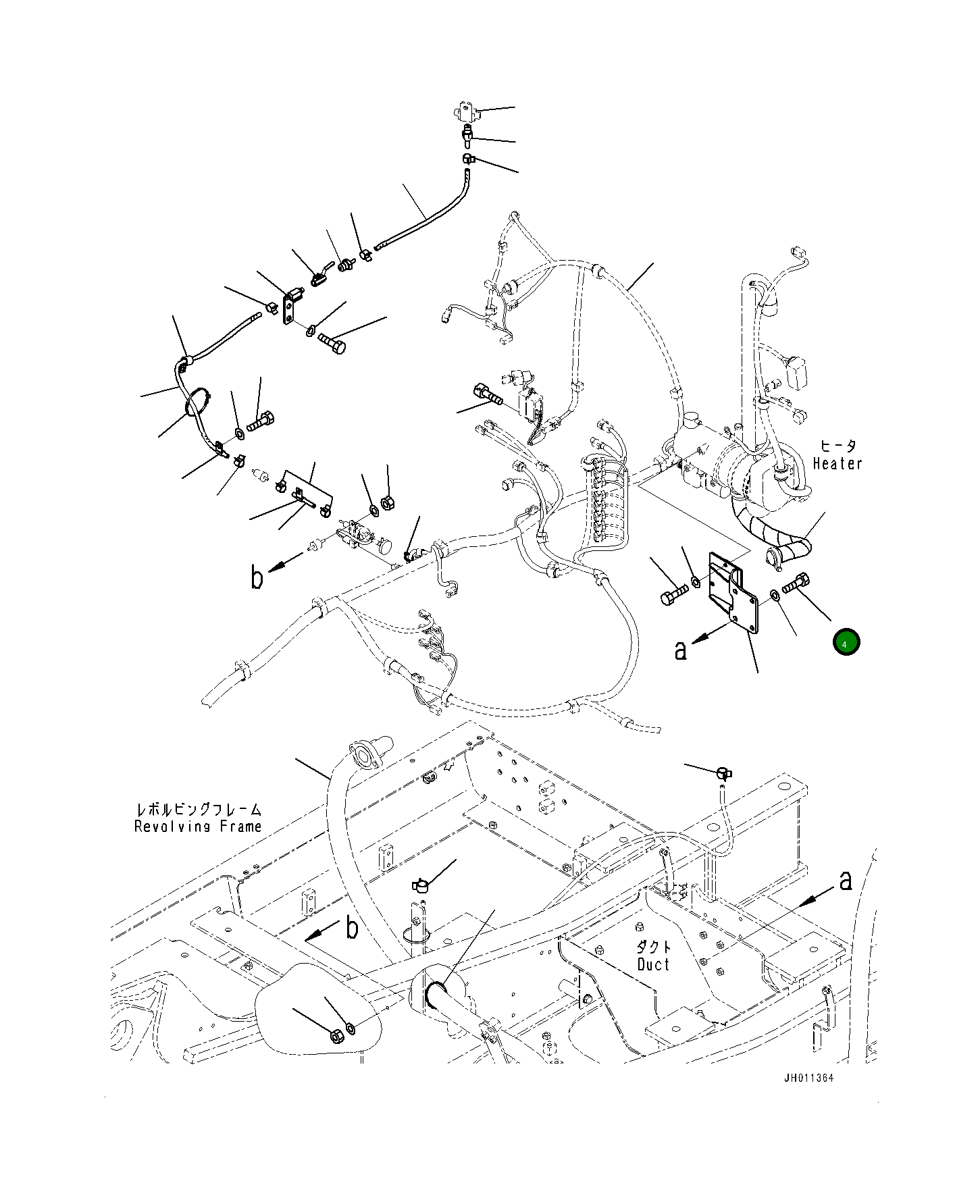 ヒータ
Heater

b

a

4

レボルビングフレーム
Revolving Frame

a

b

ダクト
Duct

JH011364