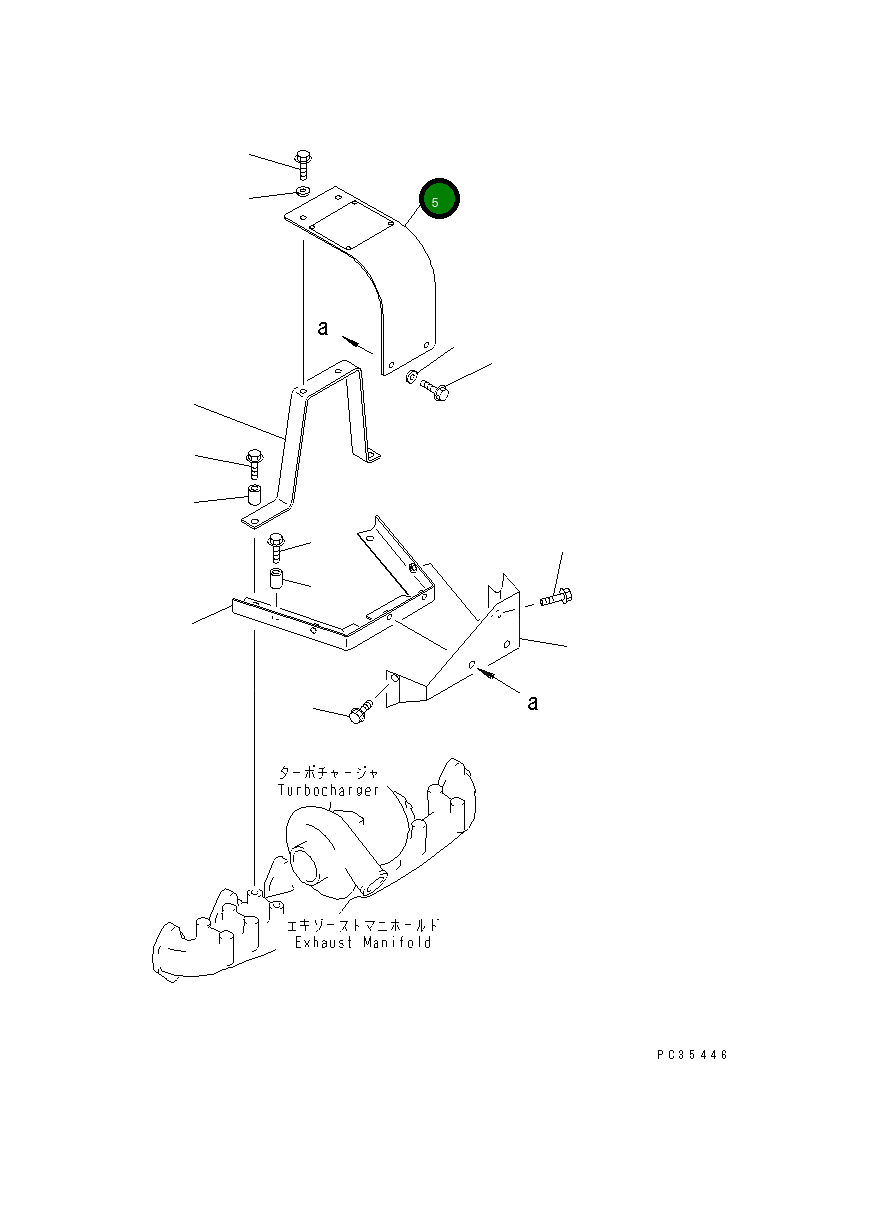 5

a

a

ターボチャージャ
Turbocharger

エキゾーストマニホールド
Exhaust Manifold

PC35446