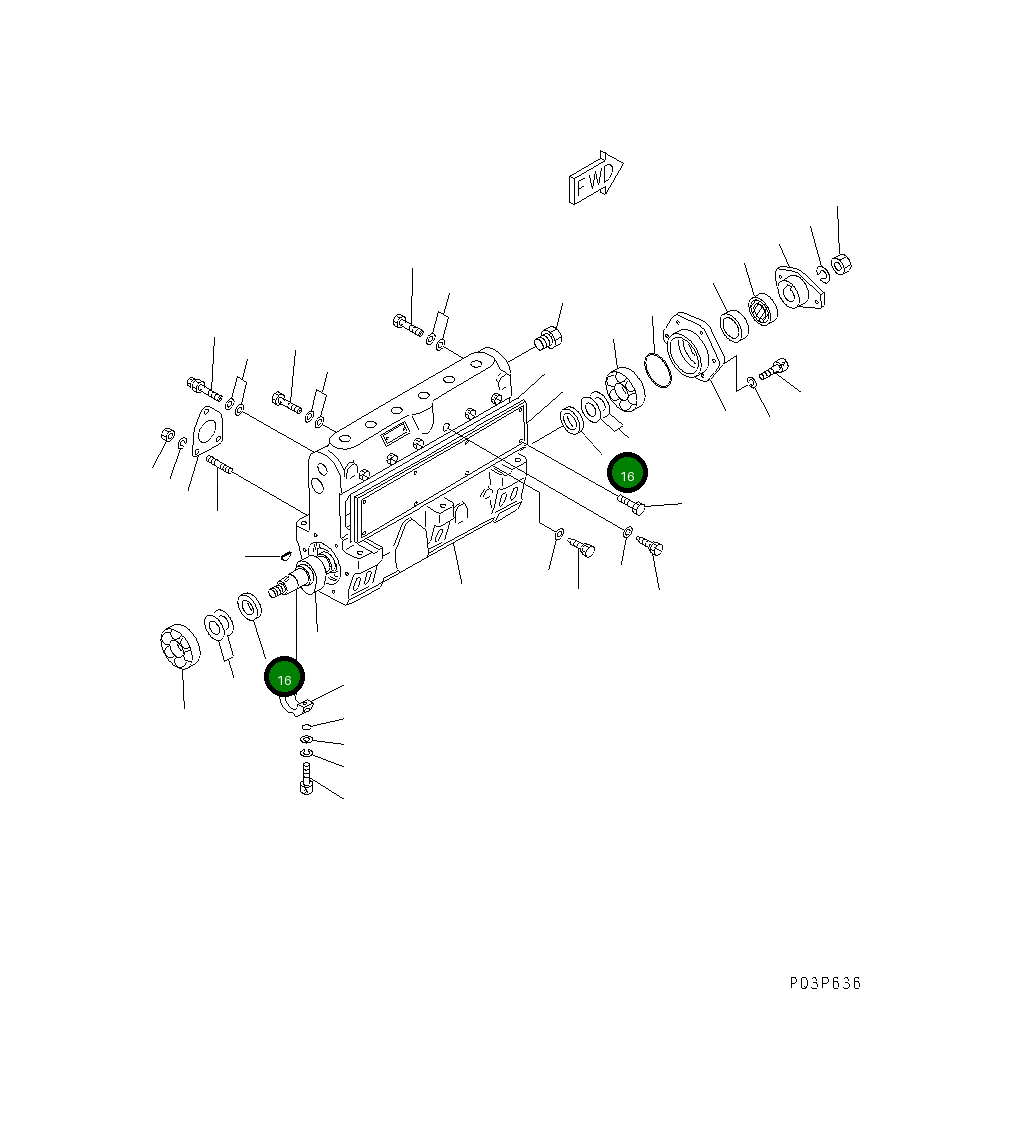 FWD

16

16

P03P636