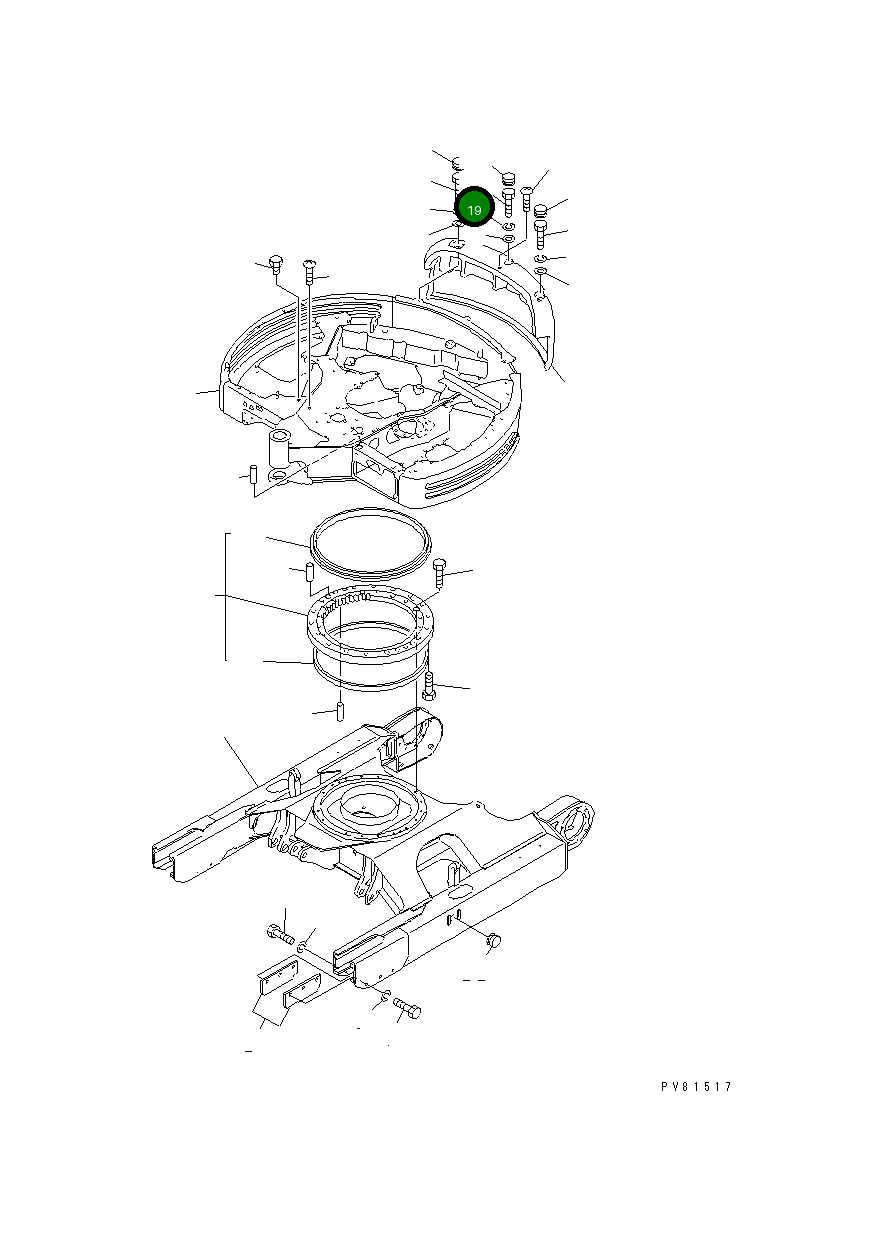 19

PV81517