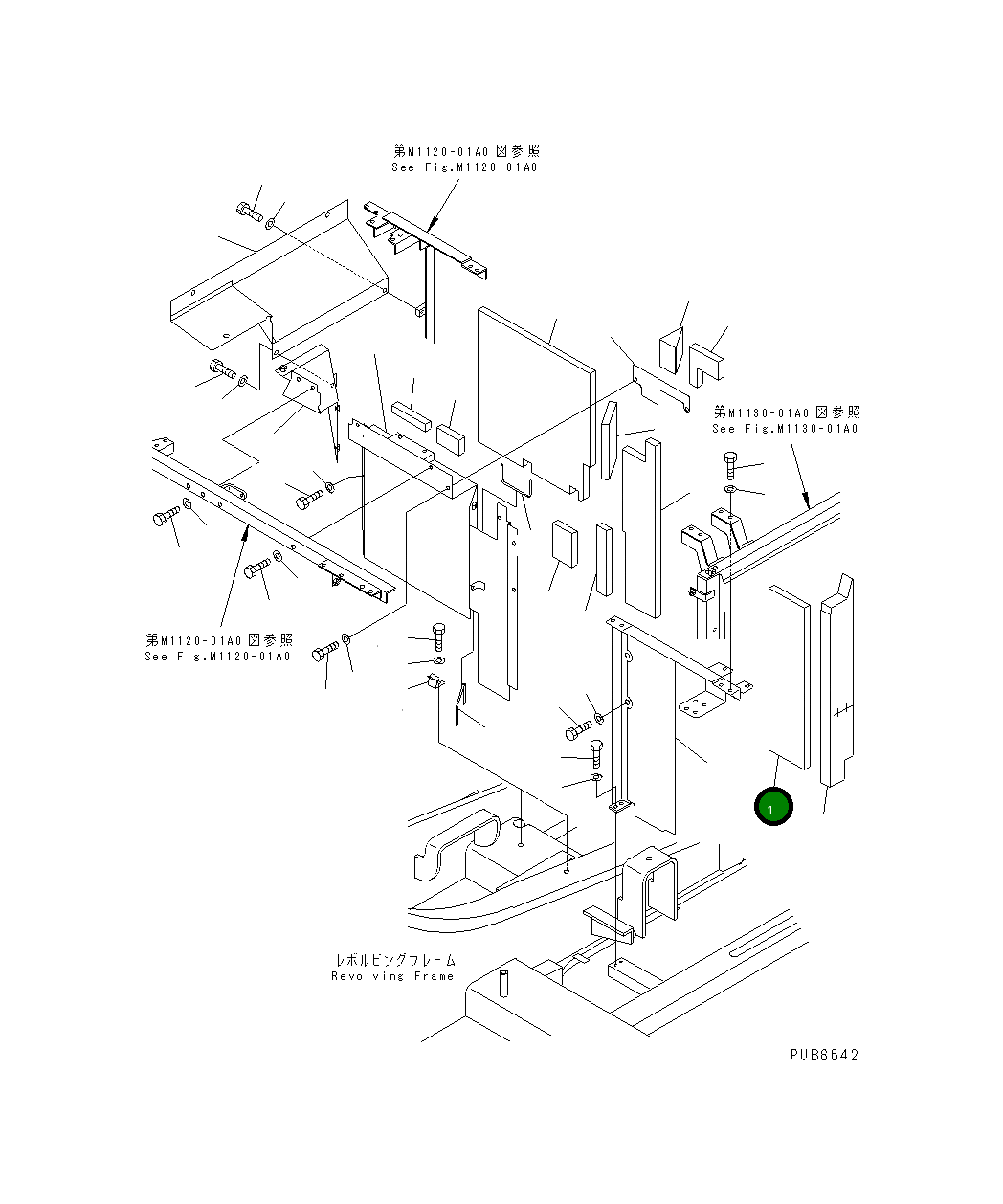 第M1120-01A0 図参照
See Fig.M1120-01A0

第M1130-01A0 図参照
See Fig.M1130-01A0

第M1120-01A0 図参照
See Fig.M1120-01A0

1

レボルビングフレーム
Revolving Frame

PUB6642