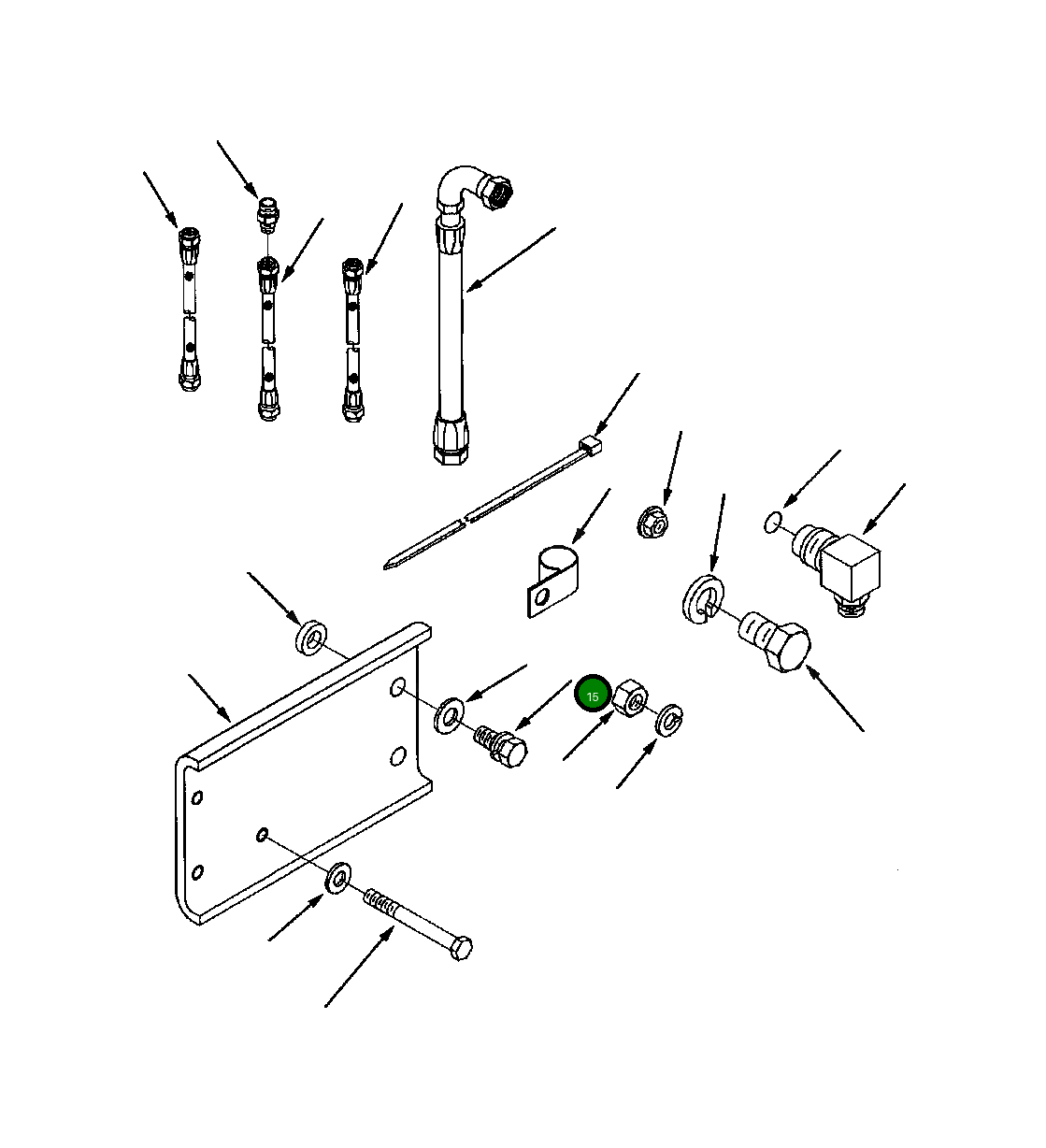 15