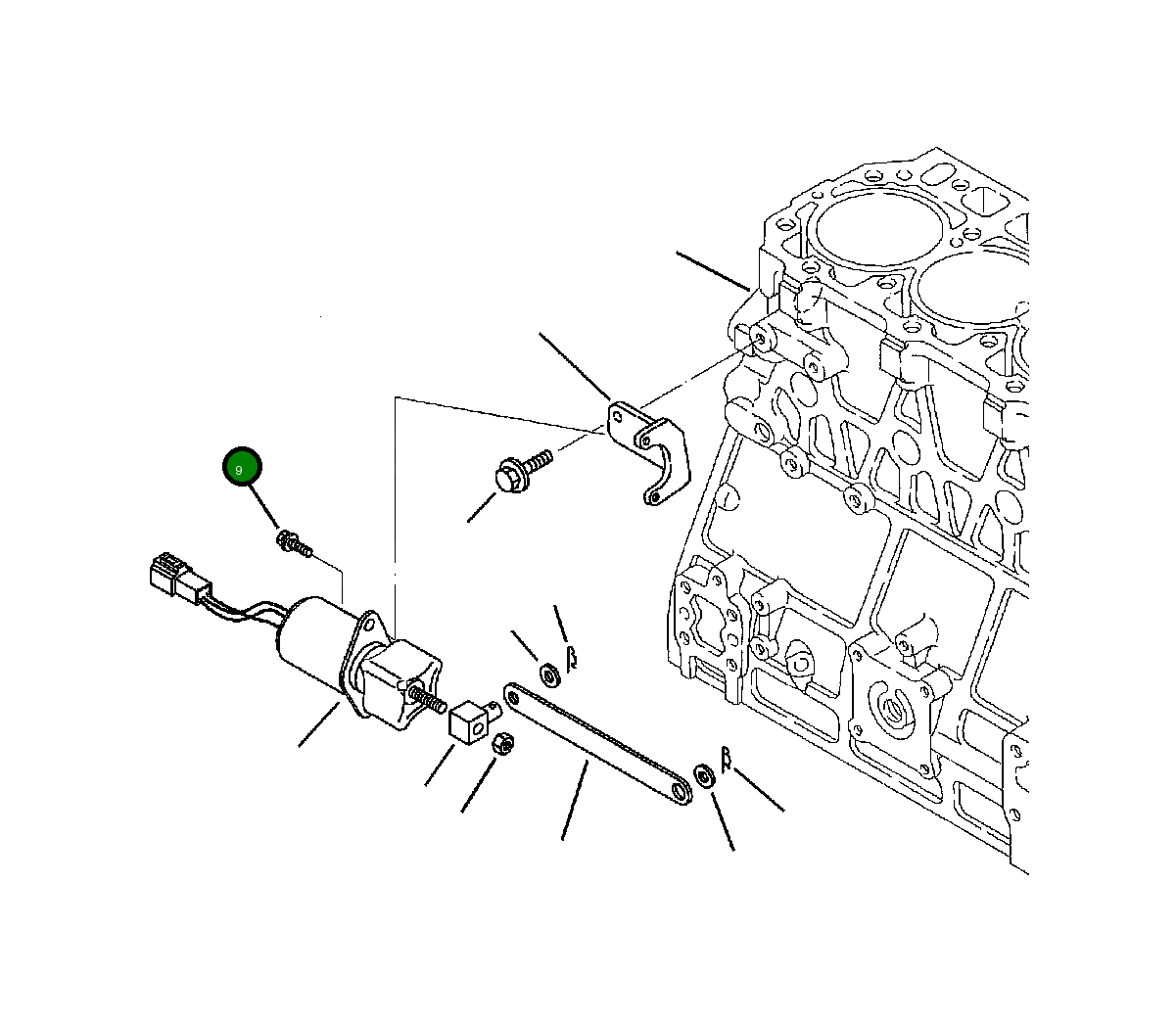 9