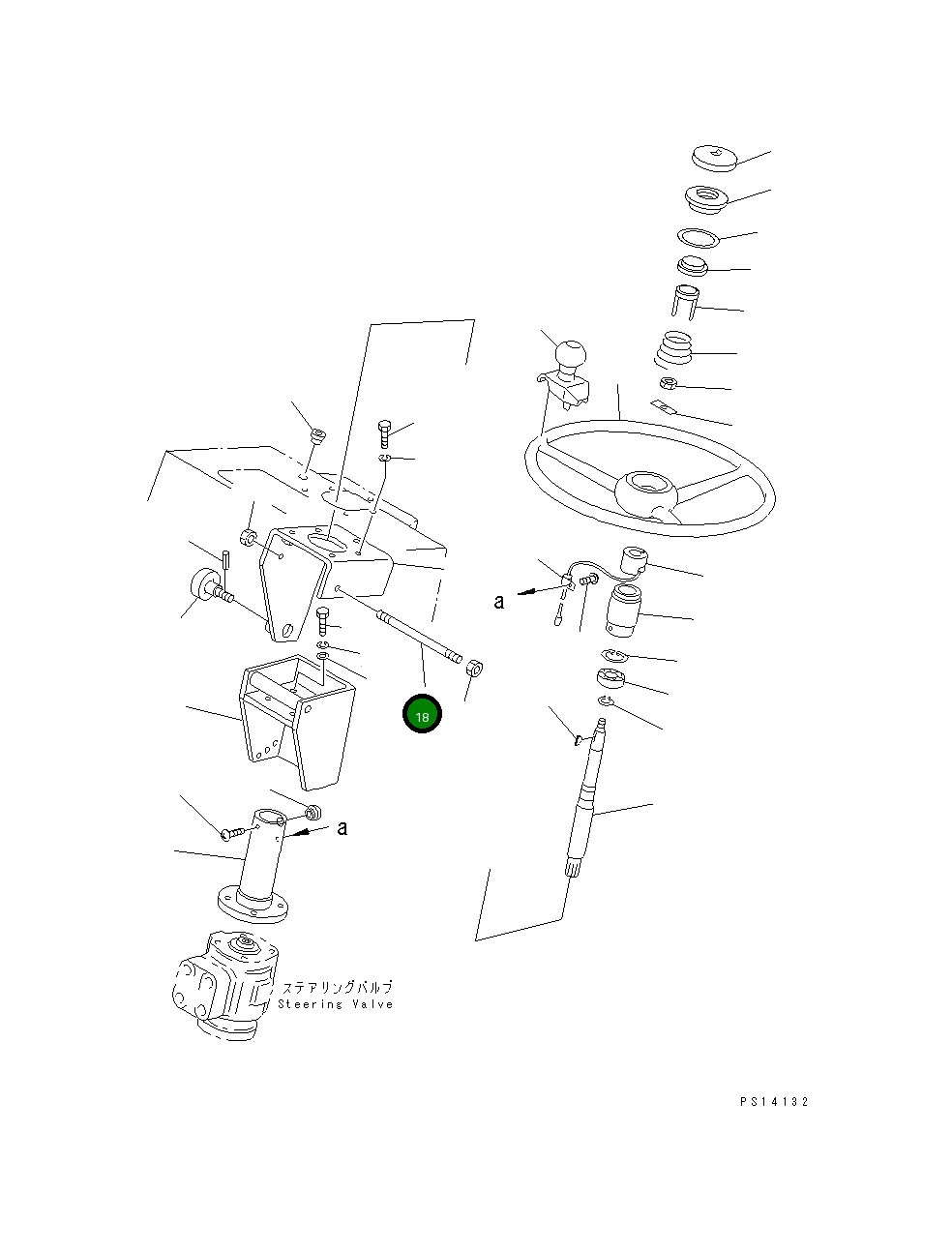 a

18

a

ステアリングバルブ
Steering Valve

PS14132